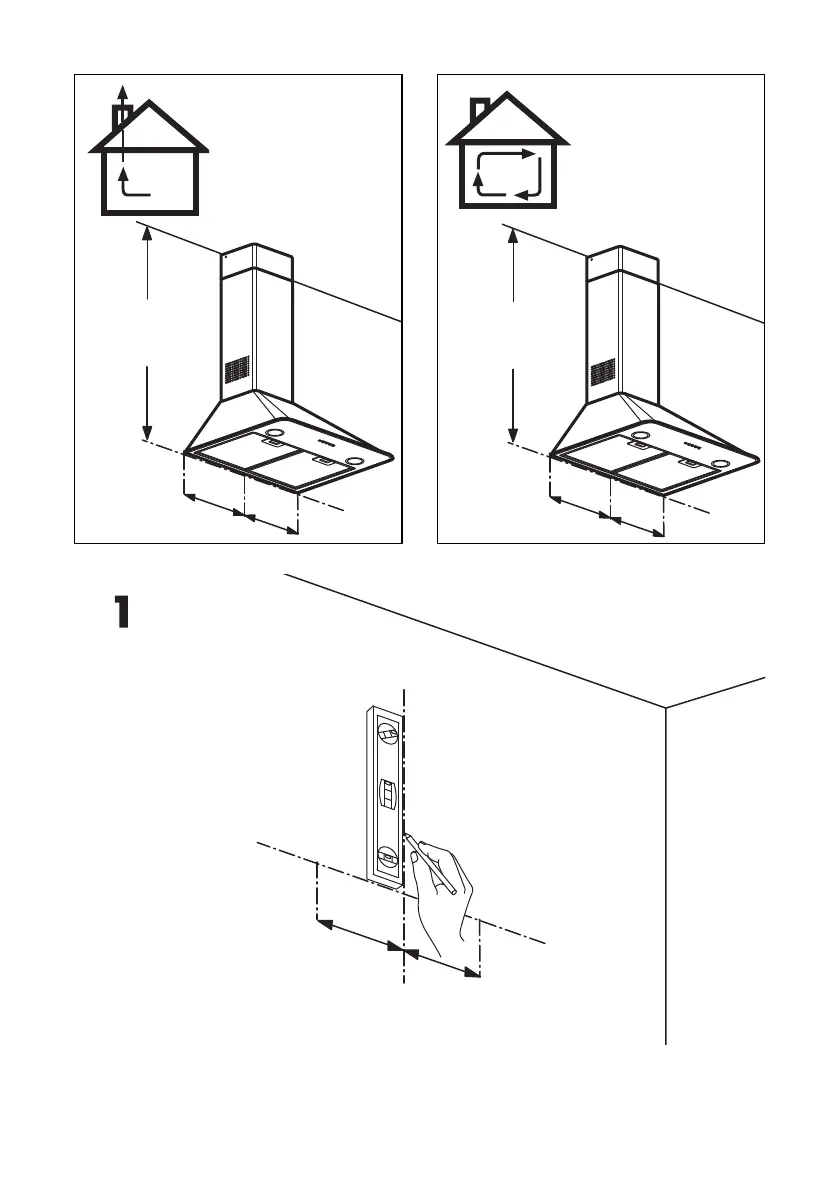 1