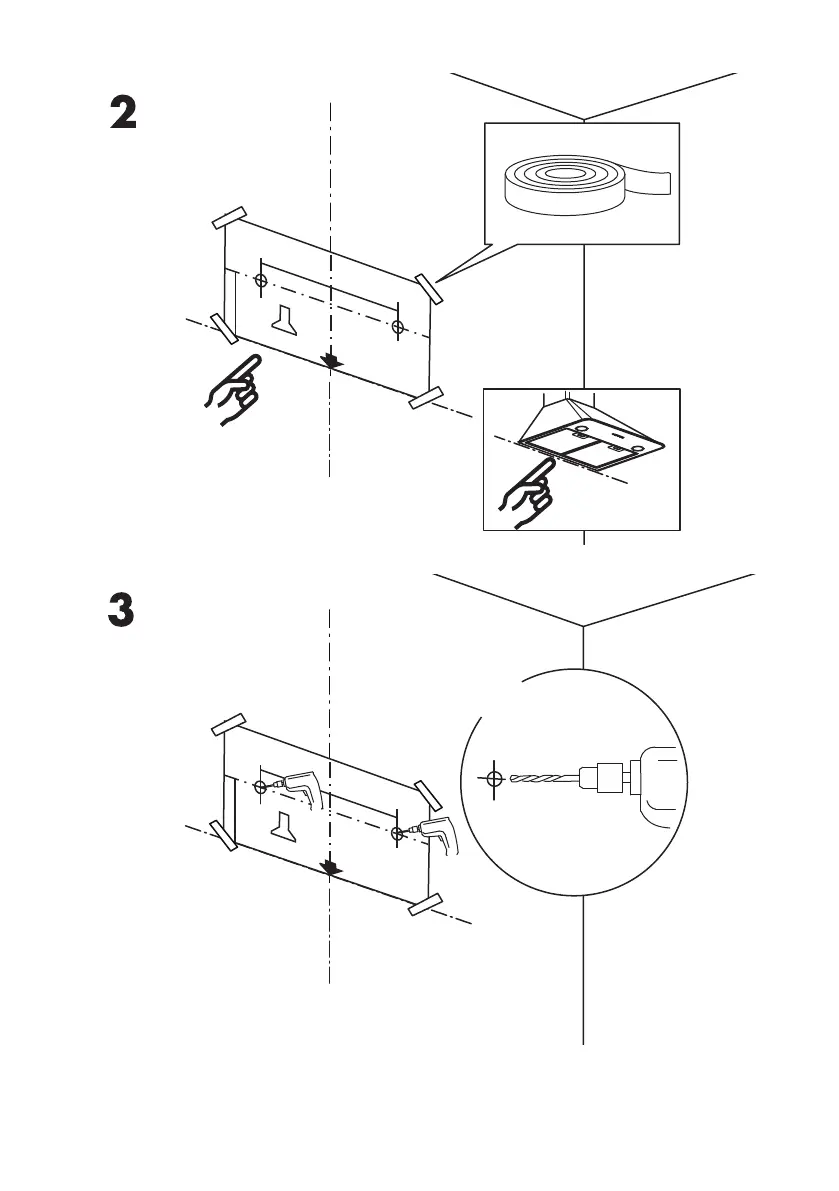 2

3