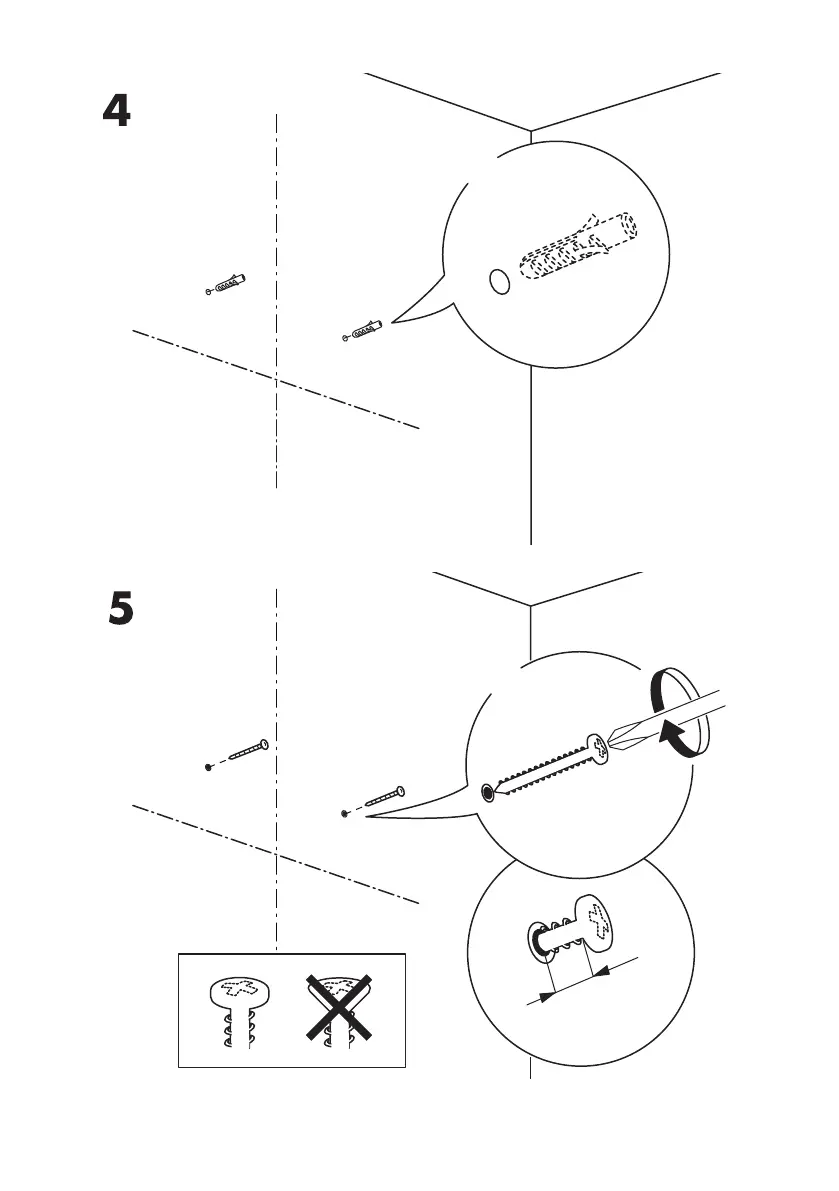 4

5