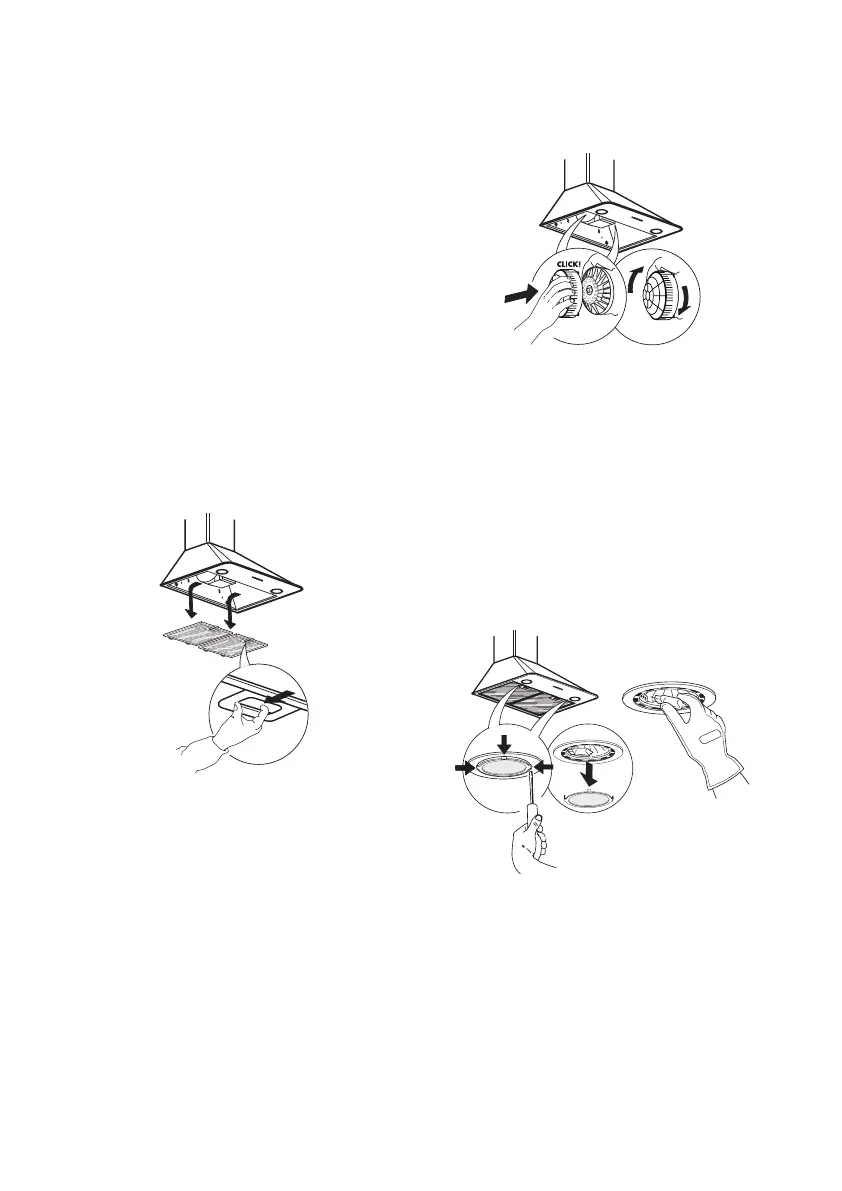 CLICK!