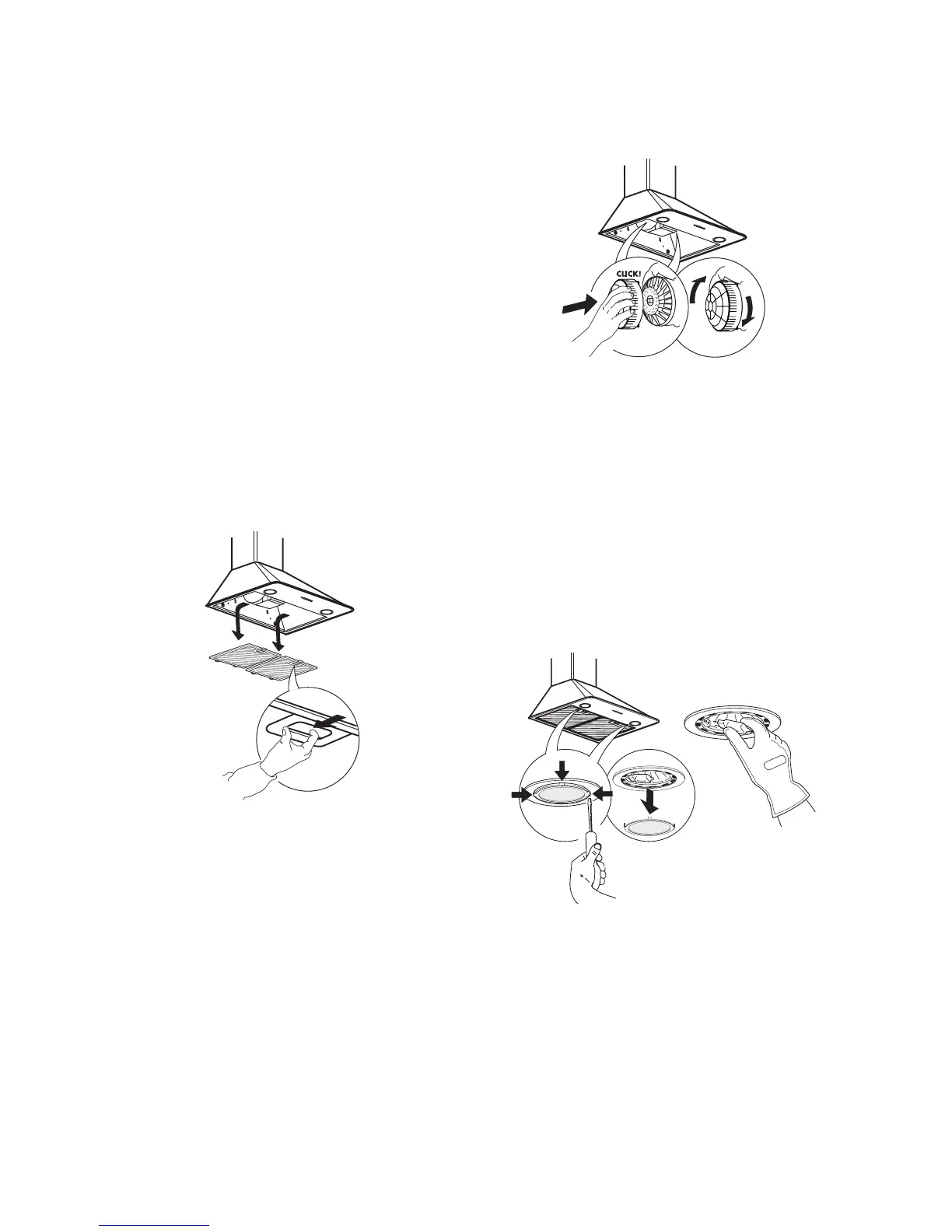 CLICK!