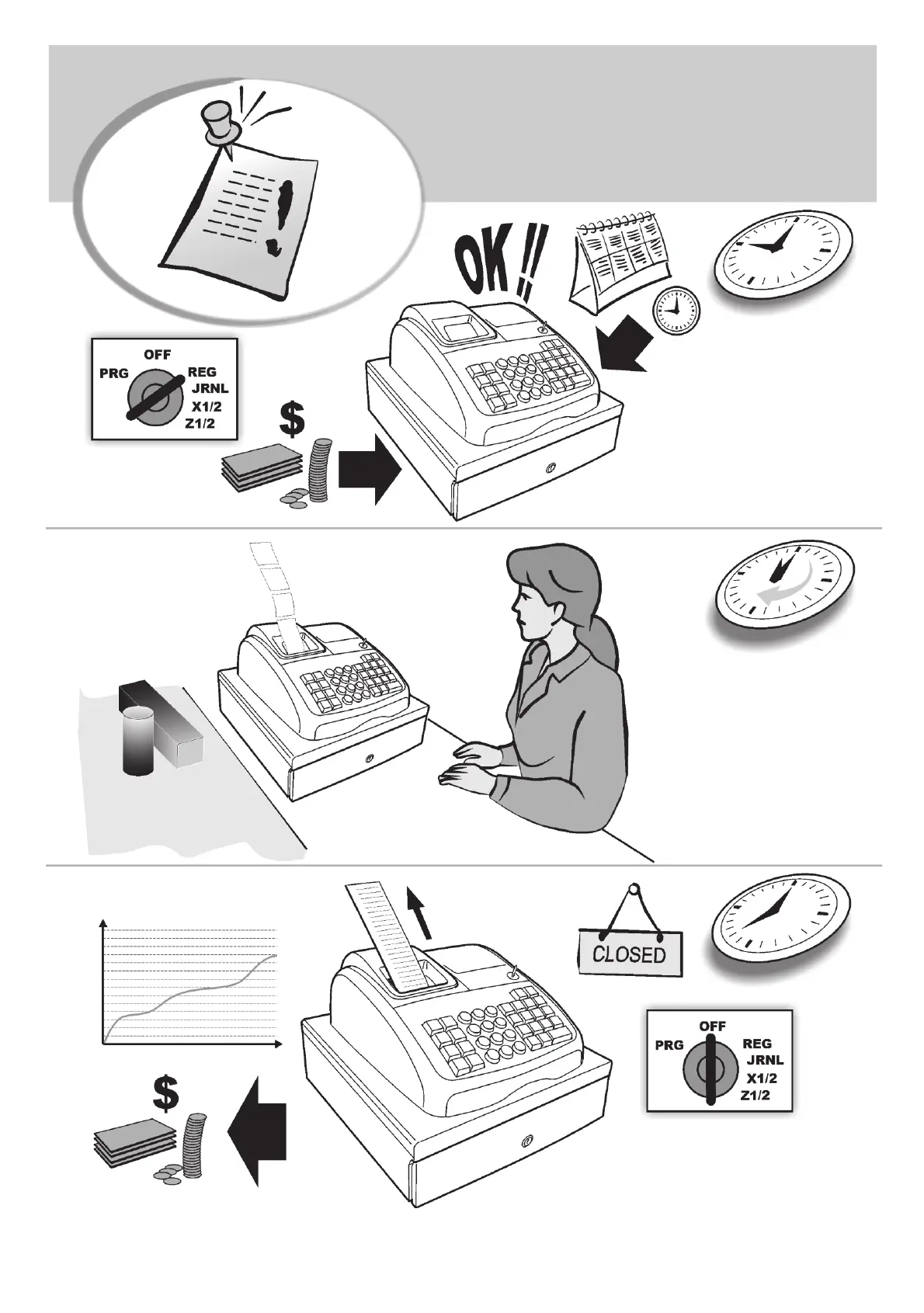 OK !!

OFF
PRG
REG
JRNL
X1/2
Z1/2

$

CLOSED

OFF
PRG
REG
JRNL
X1/2
Z1/2

$