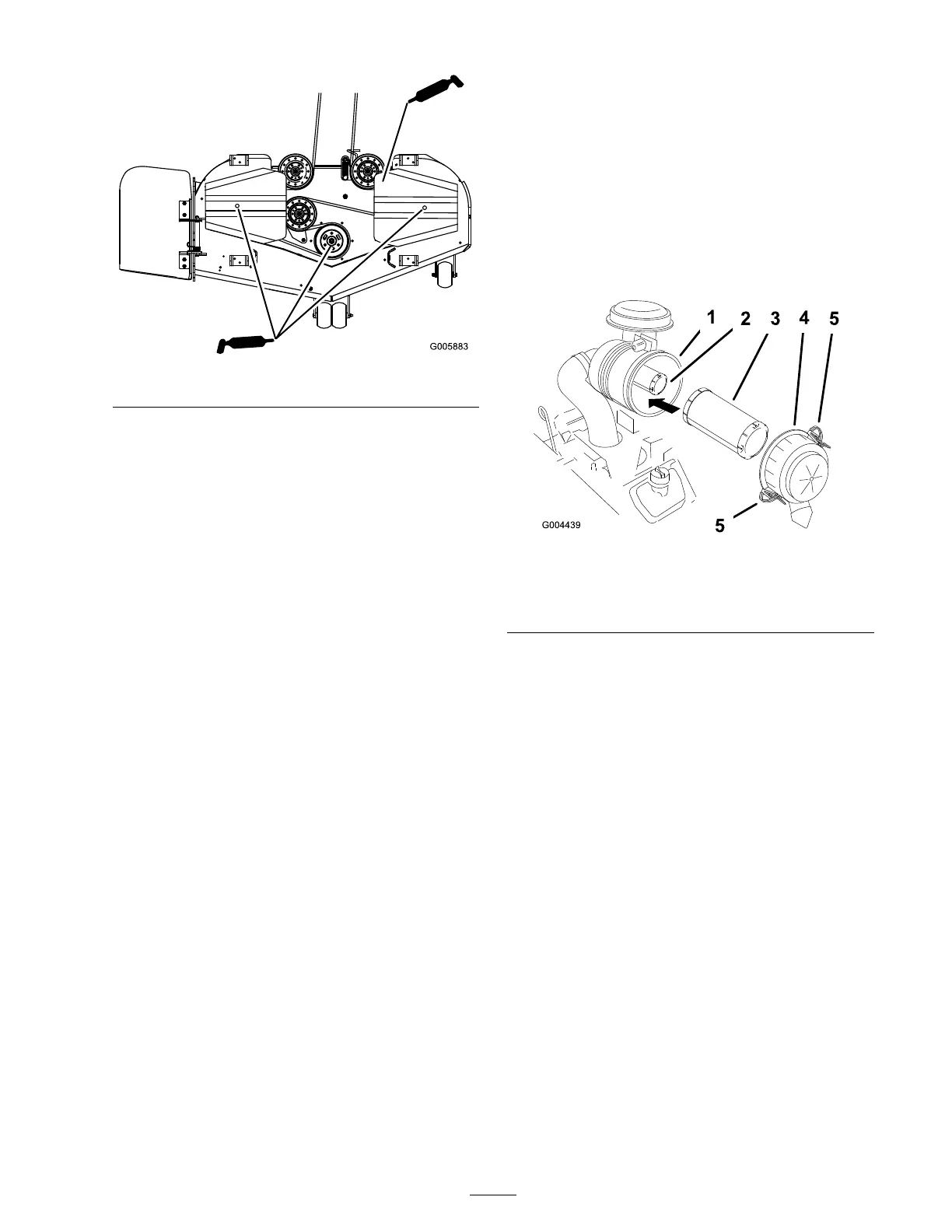 G005883

1 2 3 4 5

5

G004439