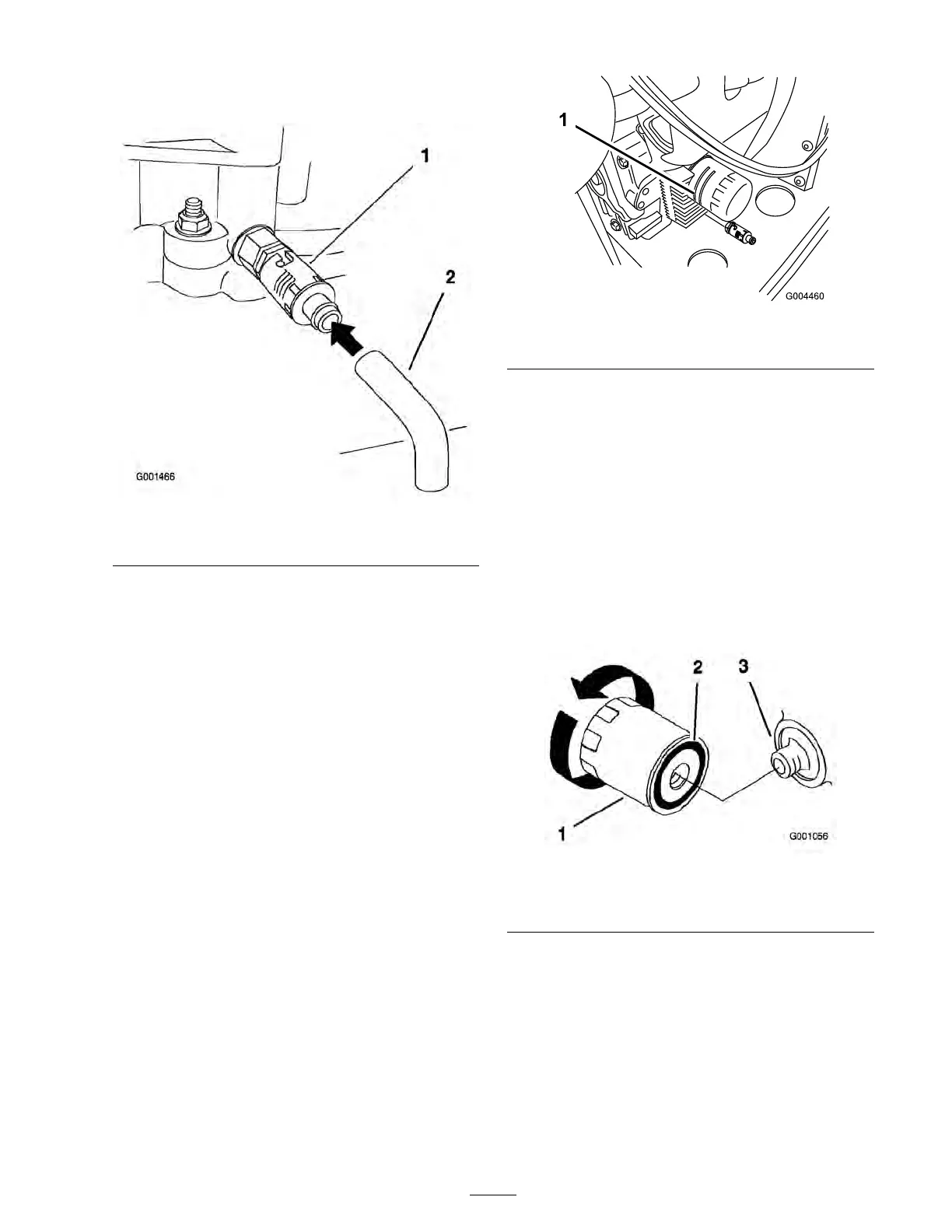 1

2

G001466

1

G004460

2 3

1

G001056