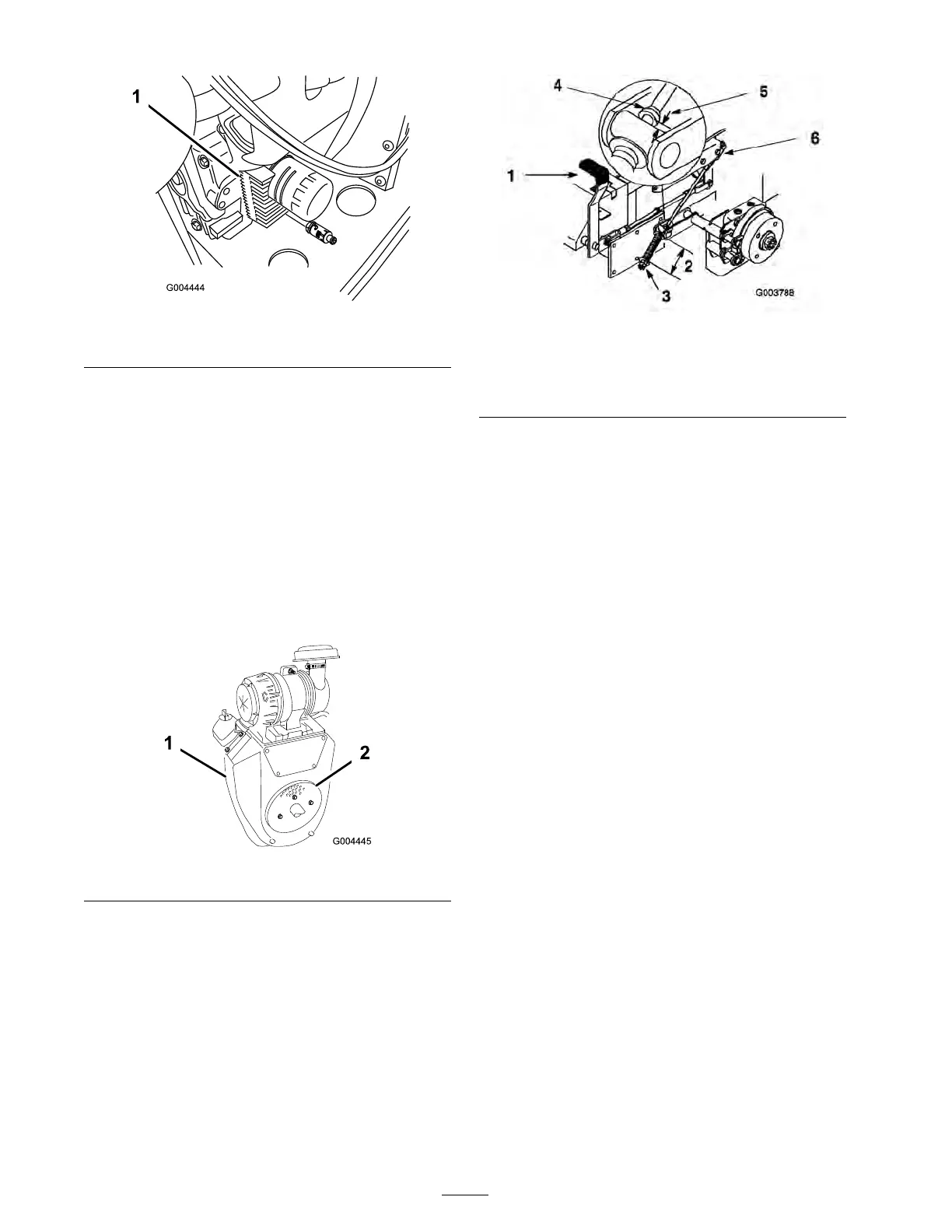 1

G004444

1

2

G004445

4

5

6

1

2

3

G003788