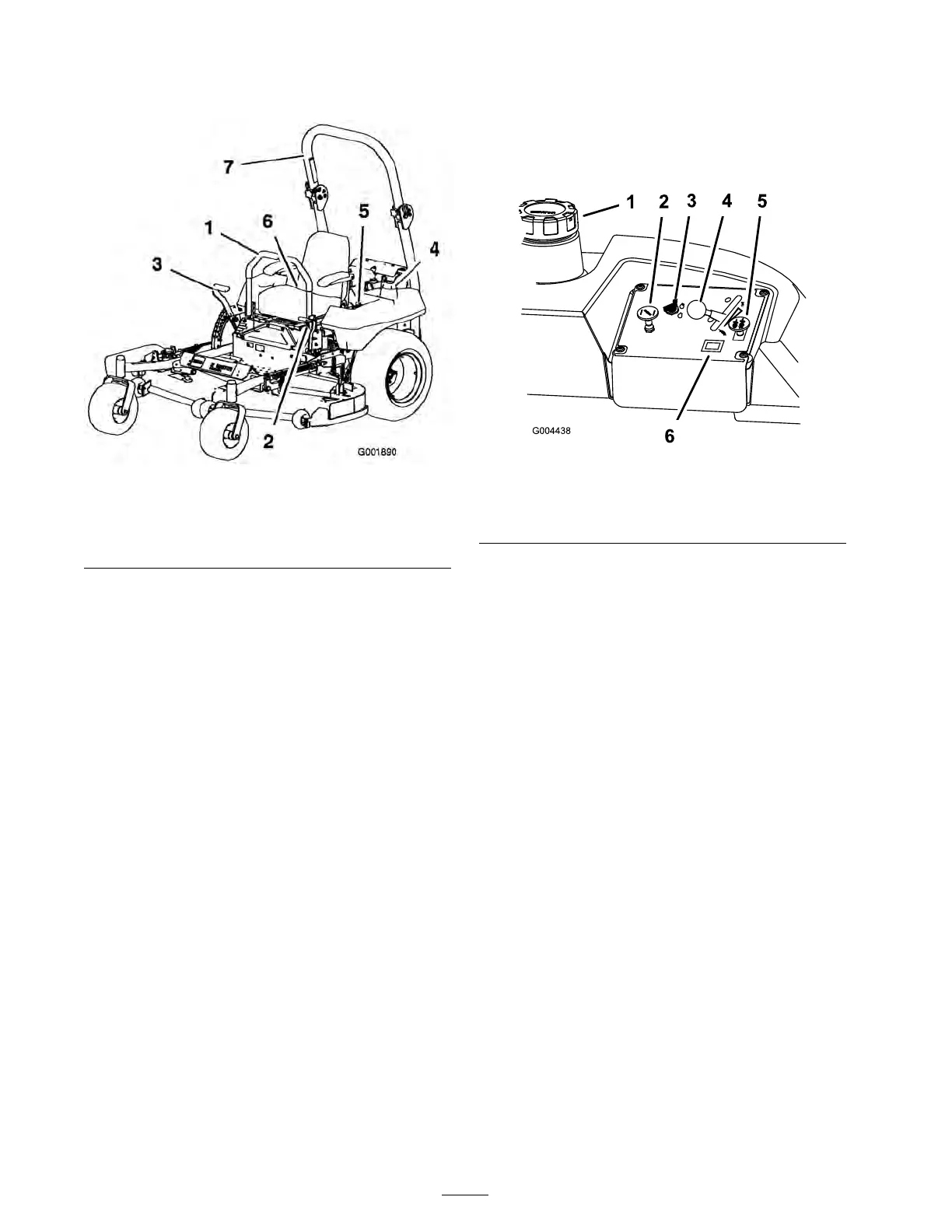 7

1

6

5

4

3

2

G001890

1 2 3 4 5

G004438

6