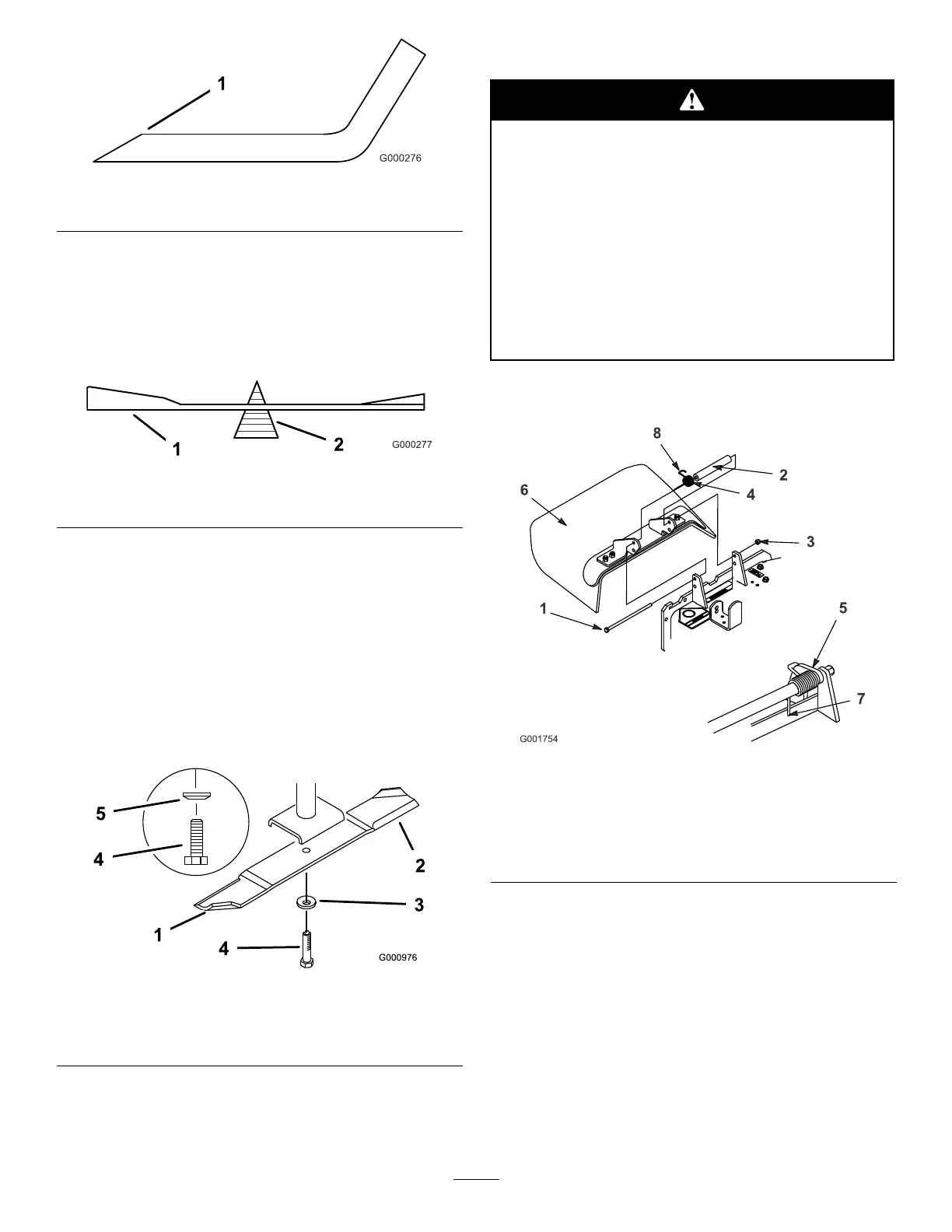 1

G000276

1

2

G000277

5

4

2

3

1

4

G000976

8

2

6

4

3

1

5

7

G001754