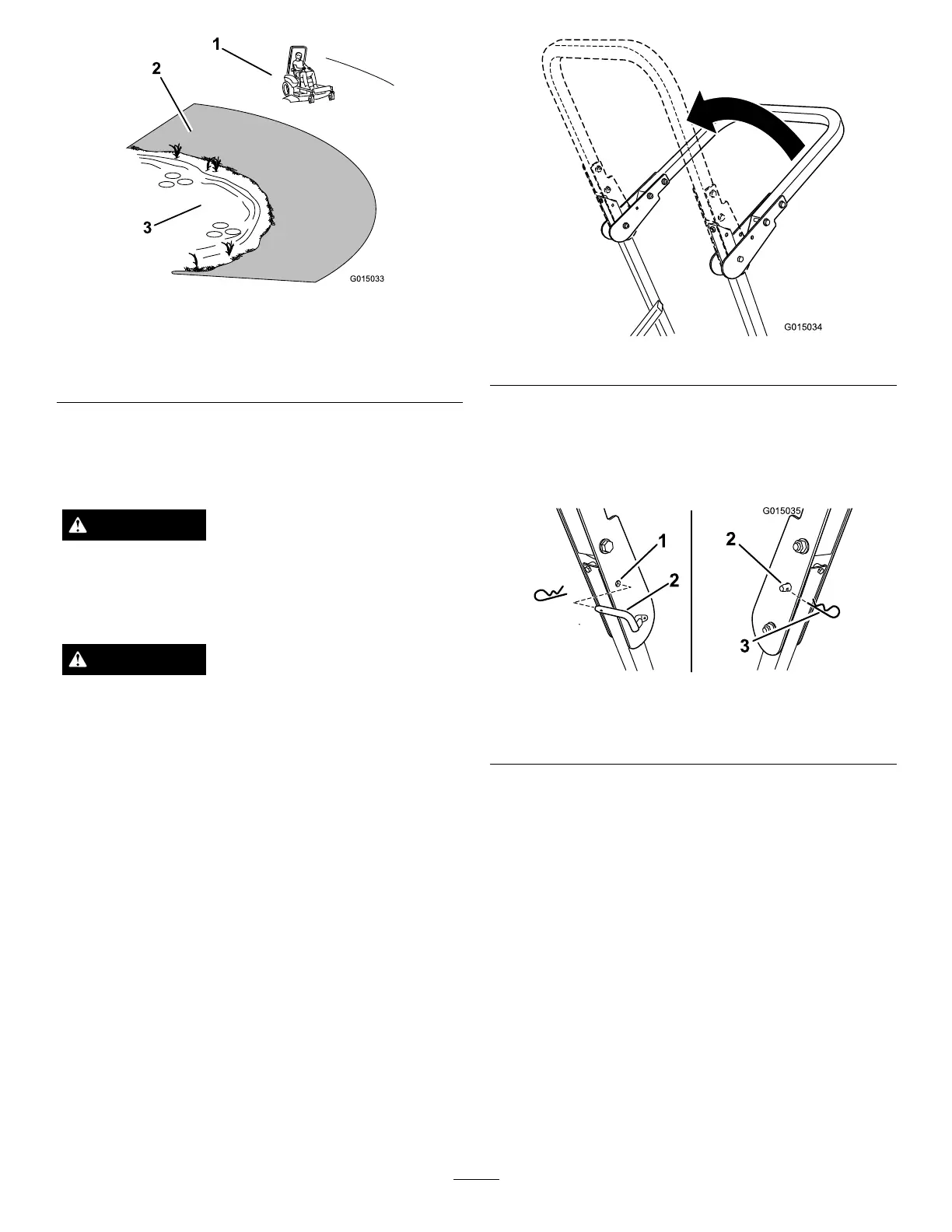 1

2

3

G015033

G015034

G015035

1

2

2

3