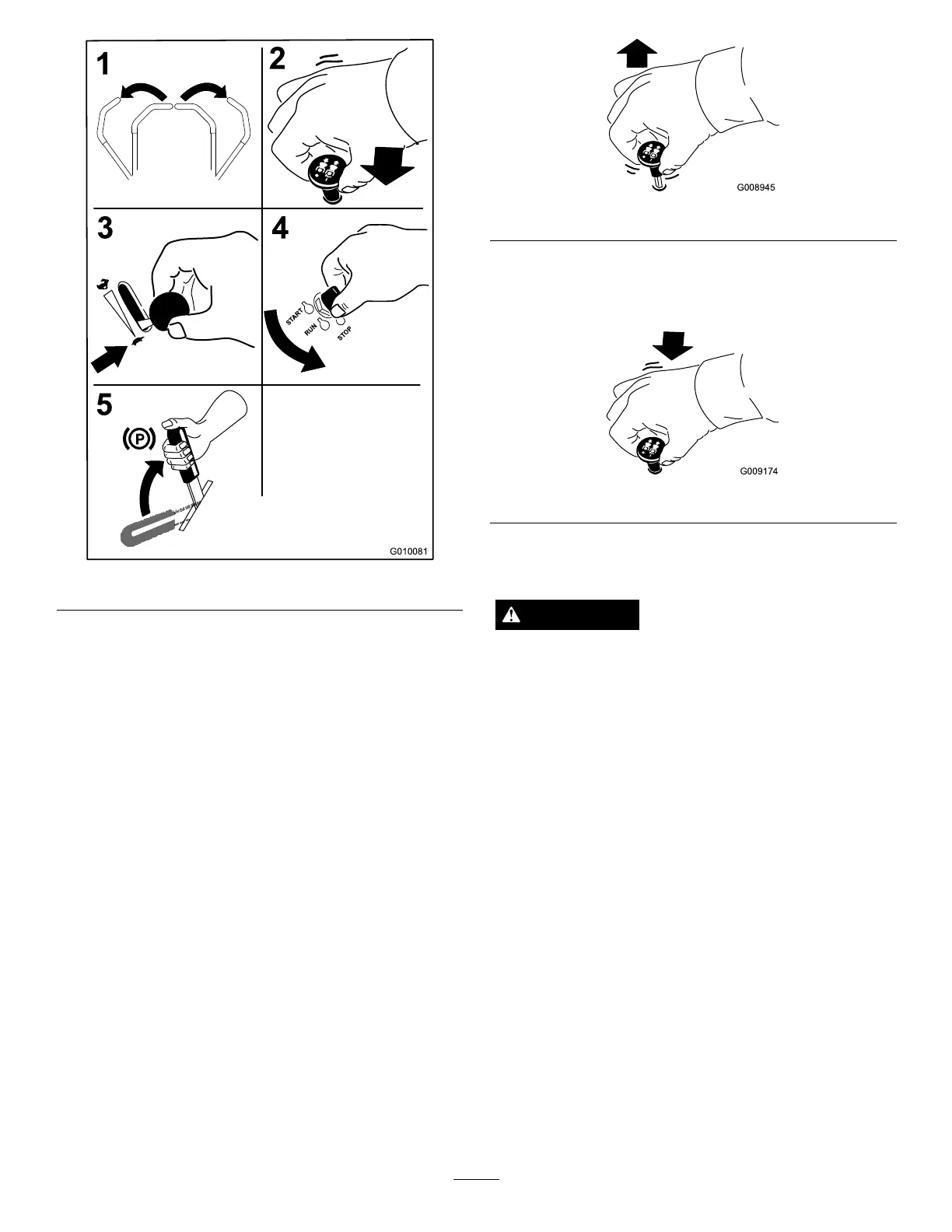 1

2

3

4

START

RUN

STOP

5

P

G010081

G008945

G009174