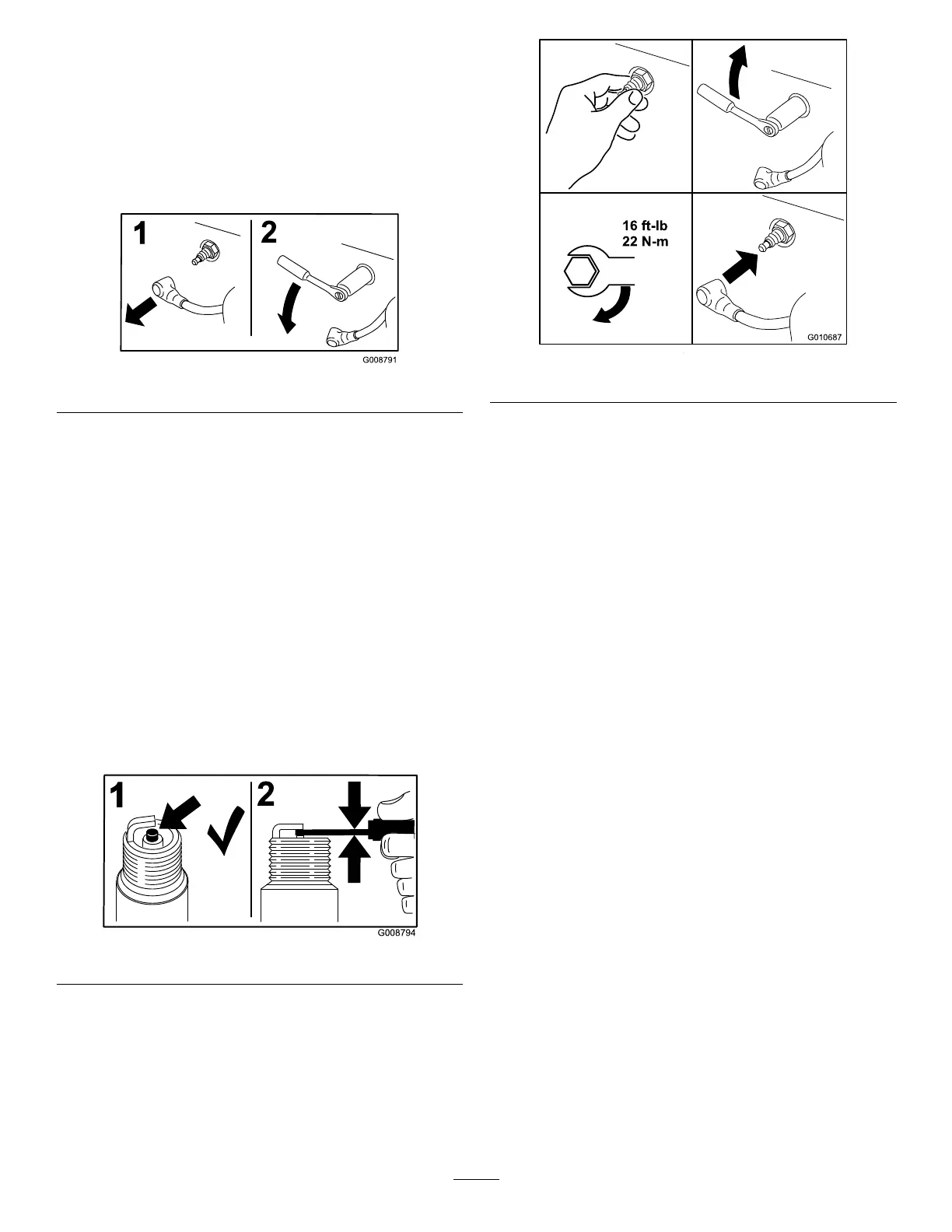 1

2

G008791

1

2

G008794

16 ft-lb
22 N-m

G010687