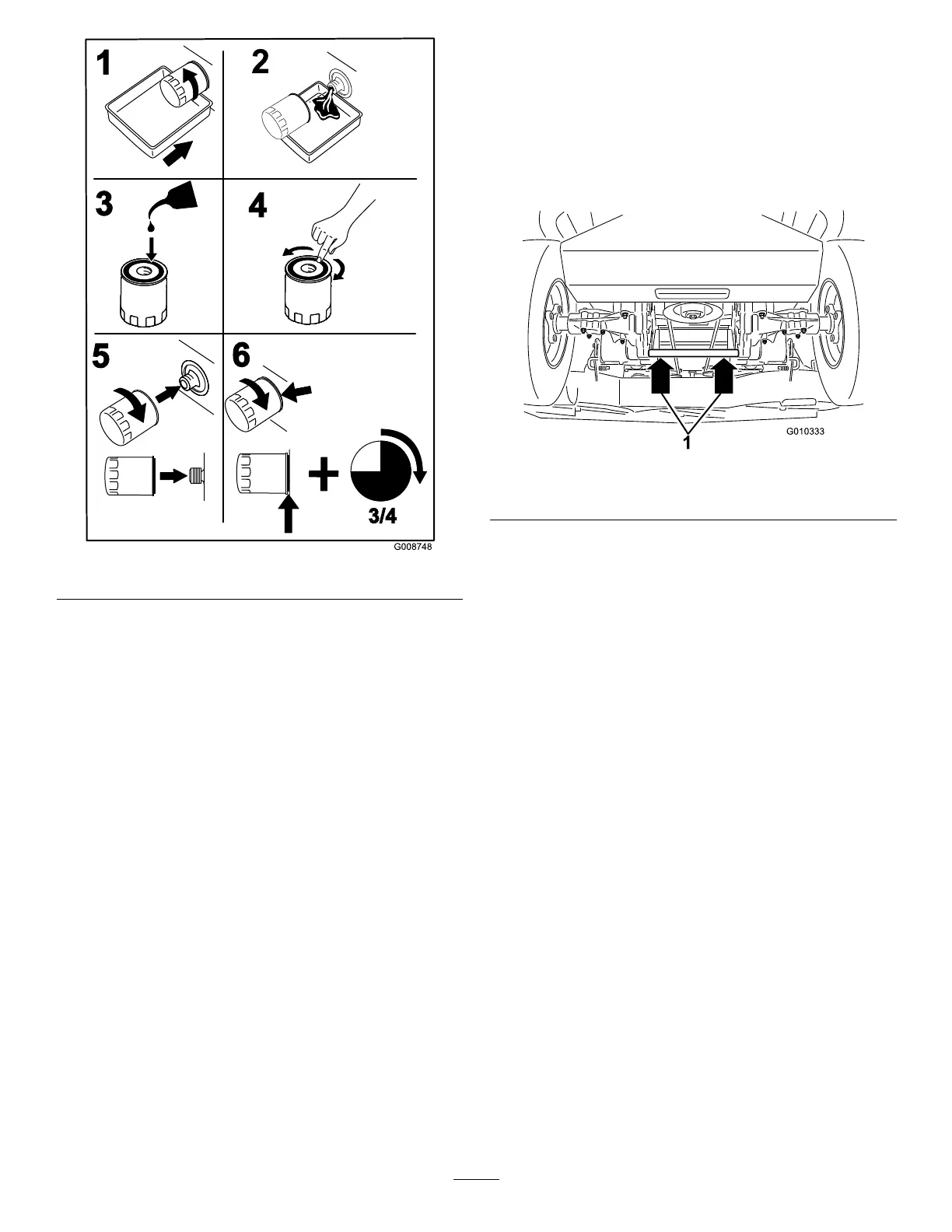 1

2

3

4

5

6

3/4

G008748

1

G010333