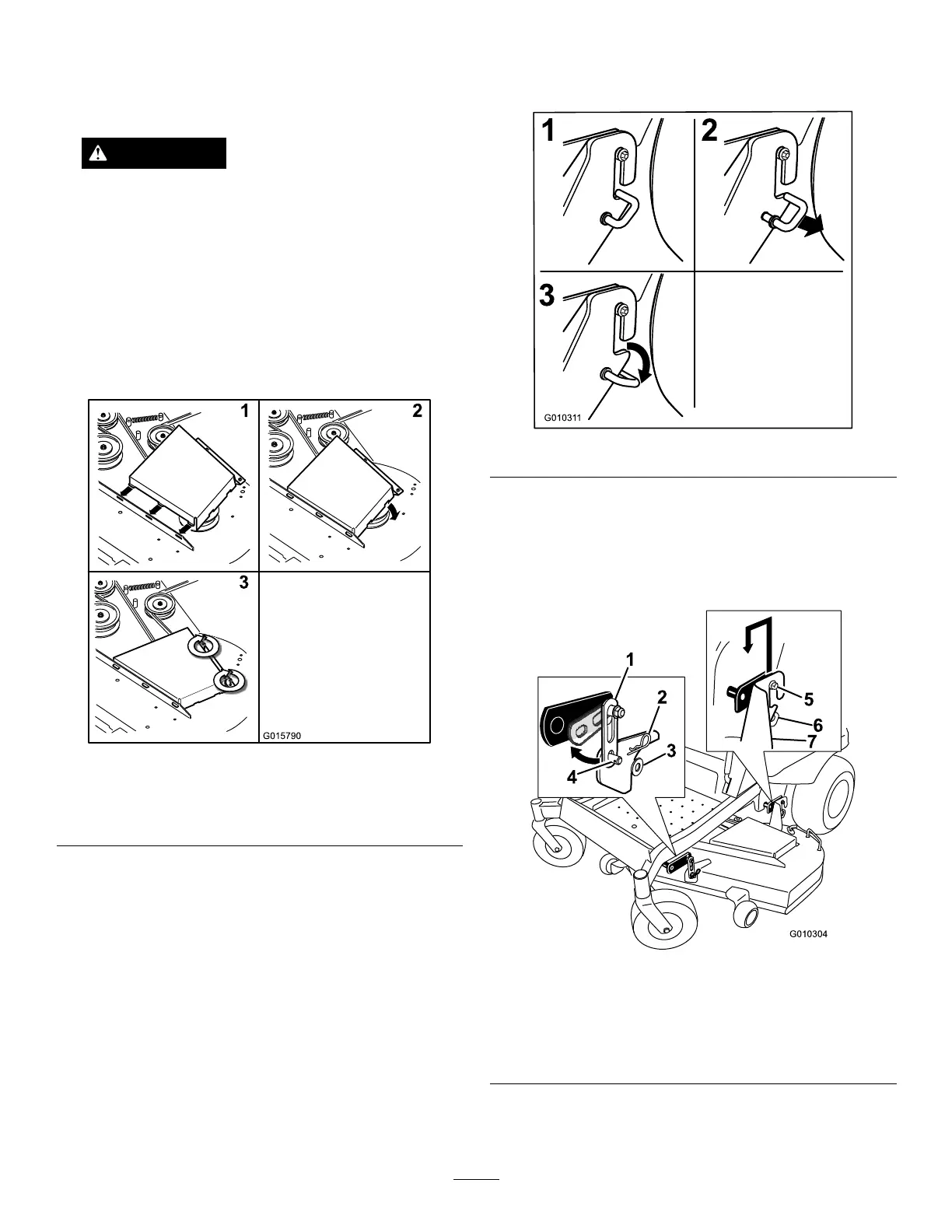 1

2

3

G015790

1

2

3

G010311

1

2

3

4

5

6

7

G010304