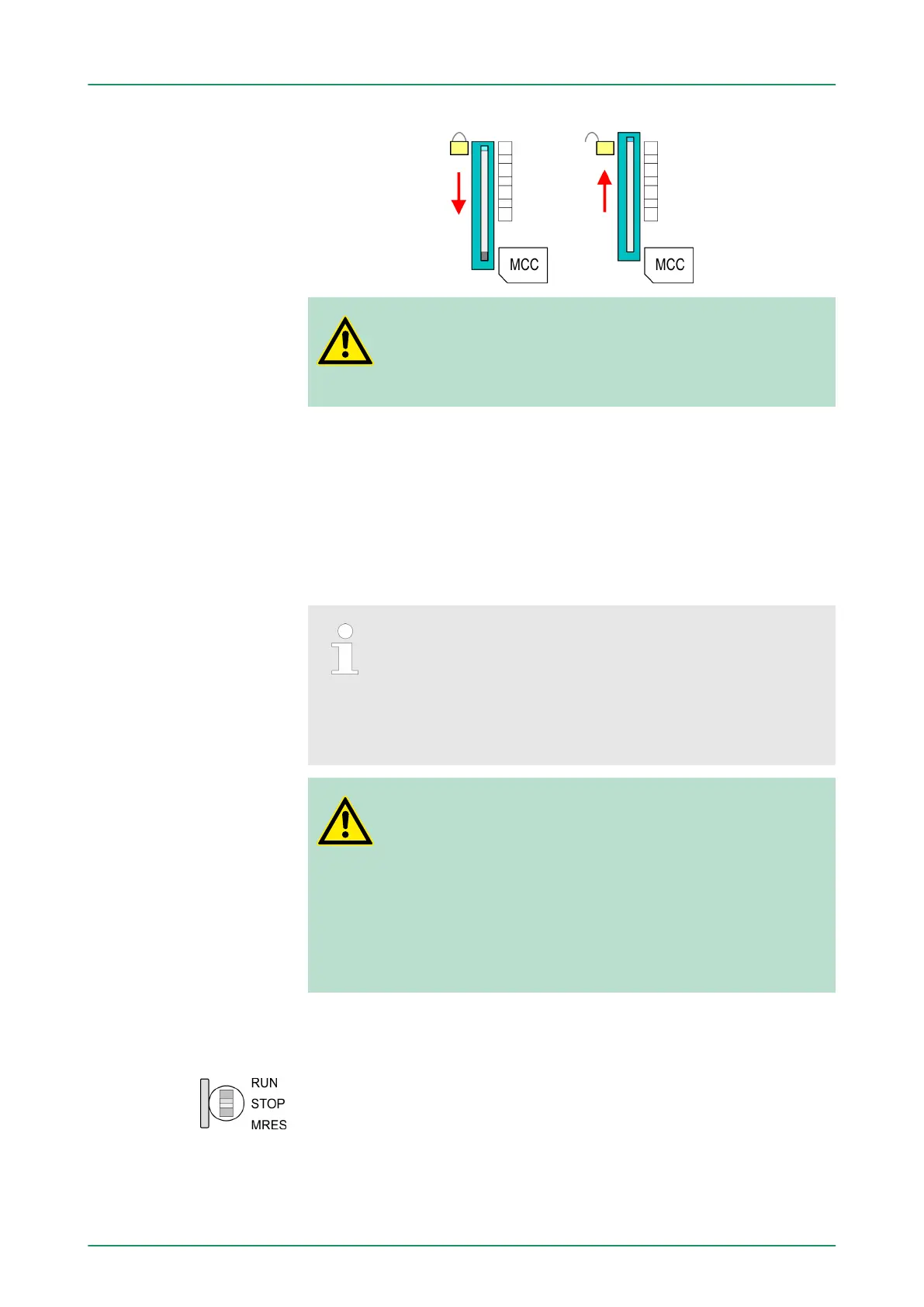 MCC

MCC

RUN
STOP
MRES