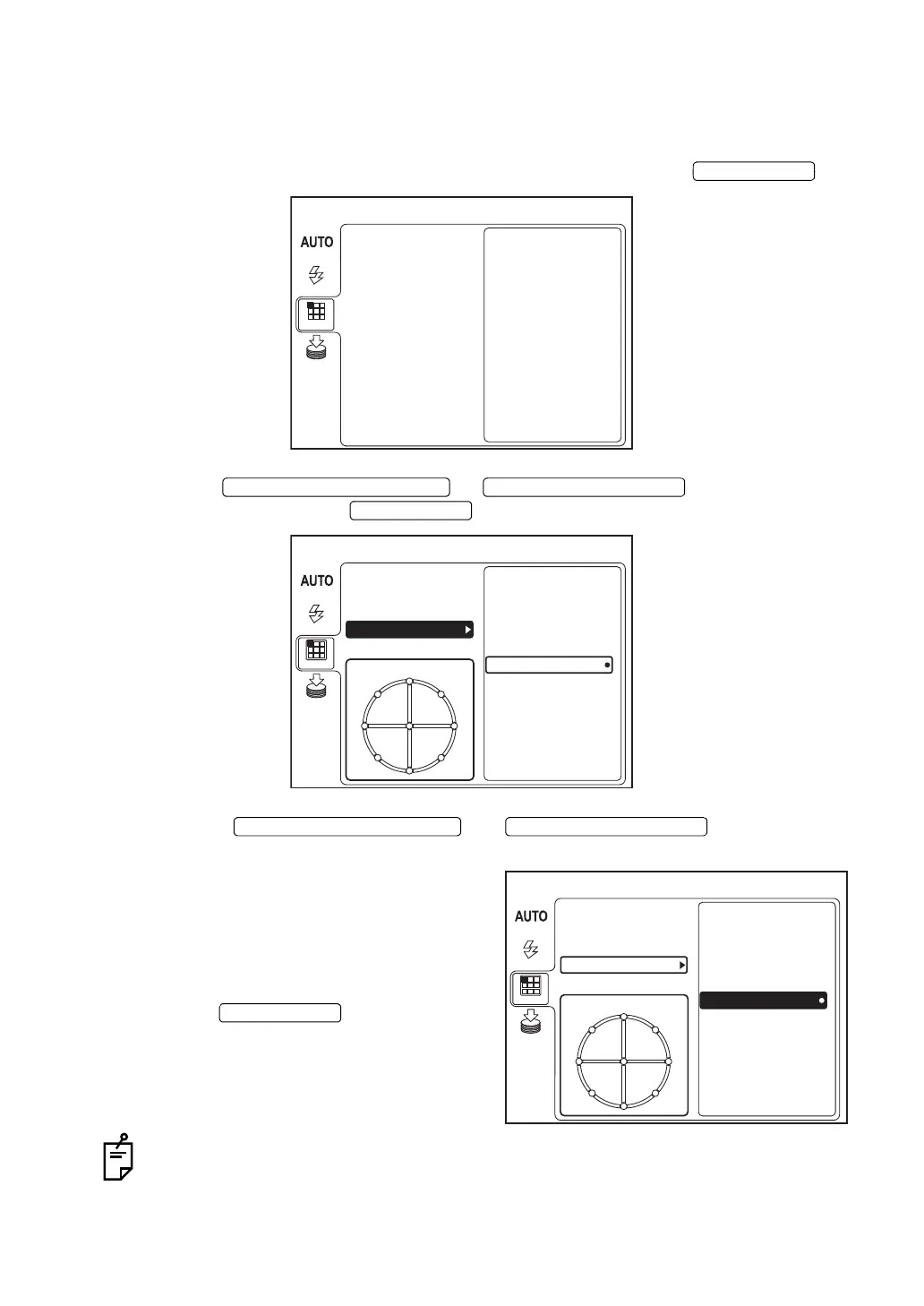 AUTO

AUTO

AUTO