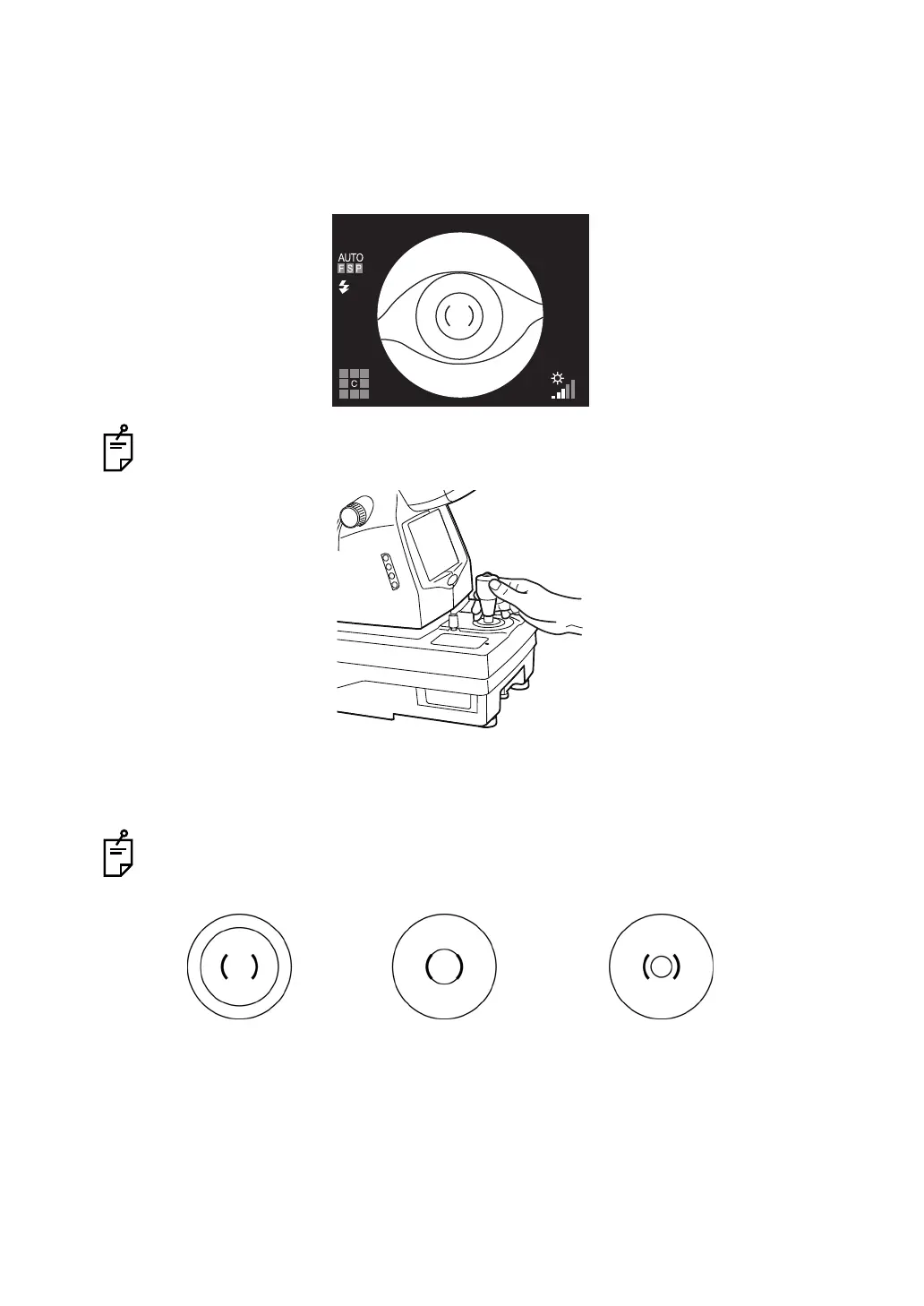 AUTO
F S P

C