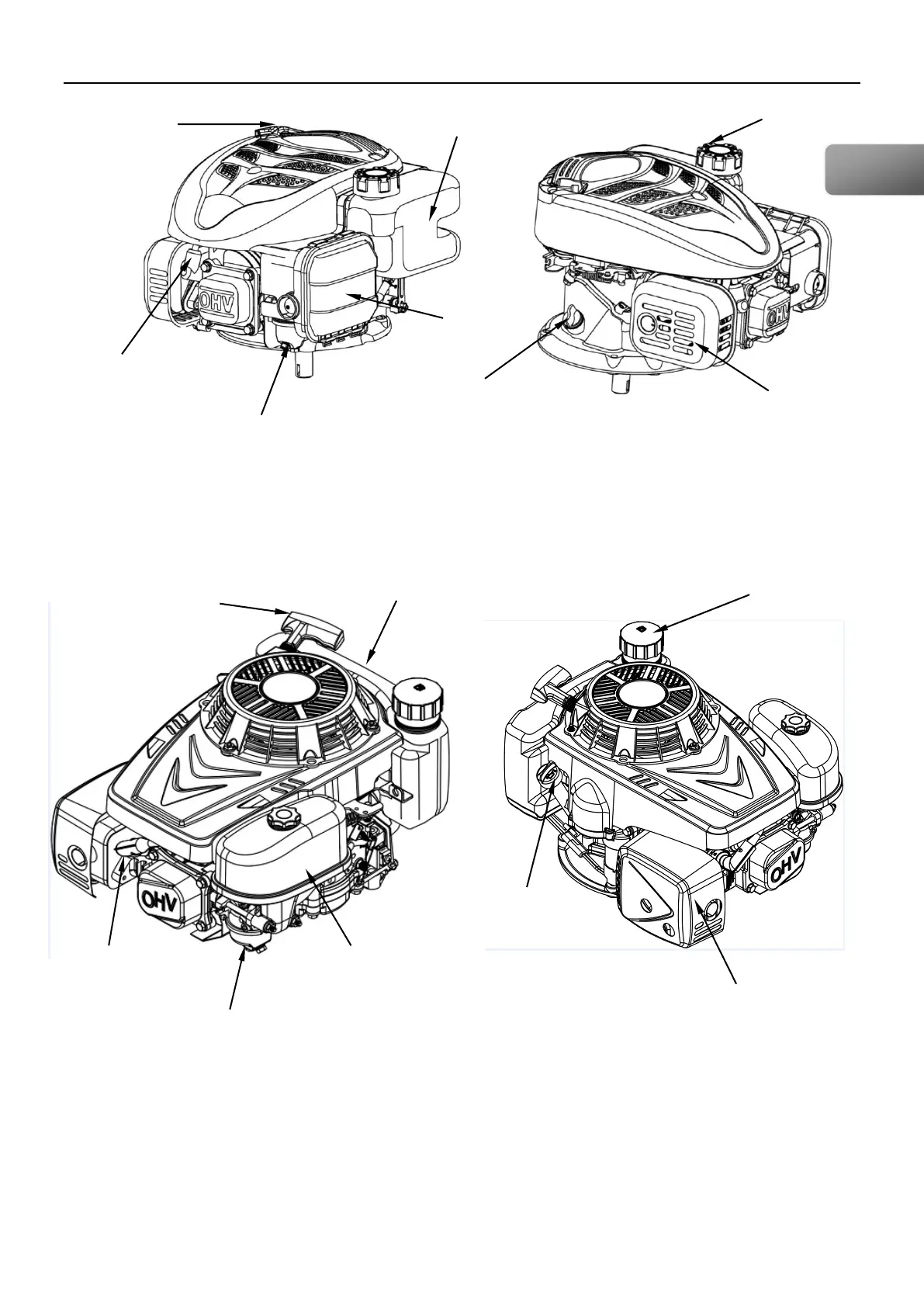 OHV

OHV

OHV

OHV