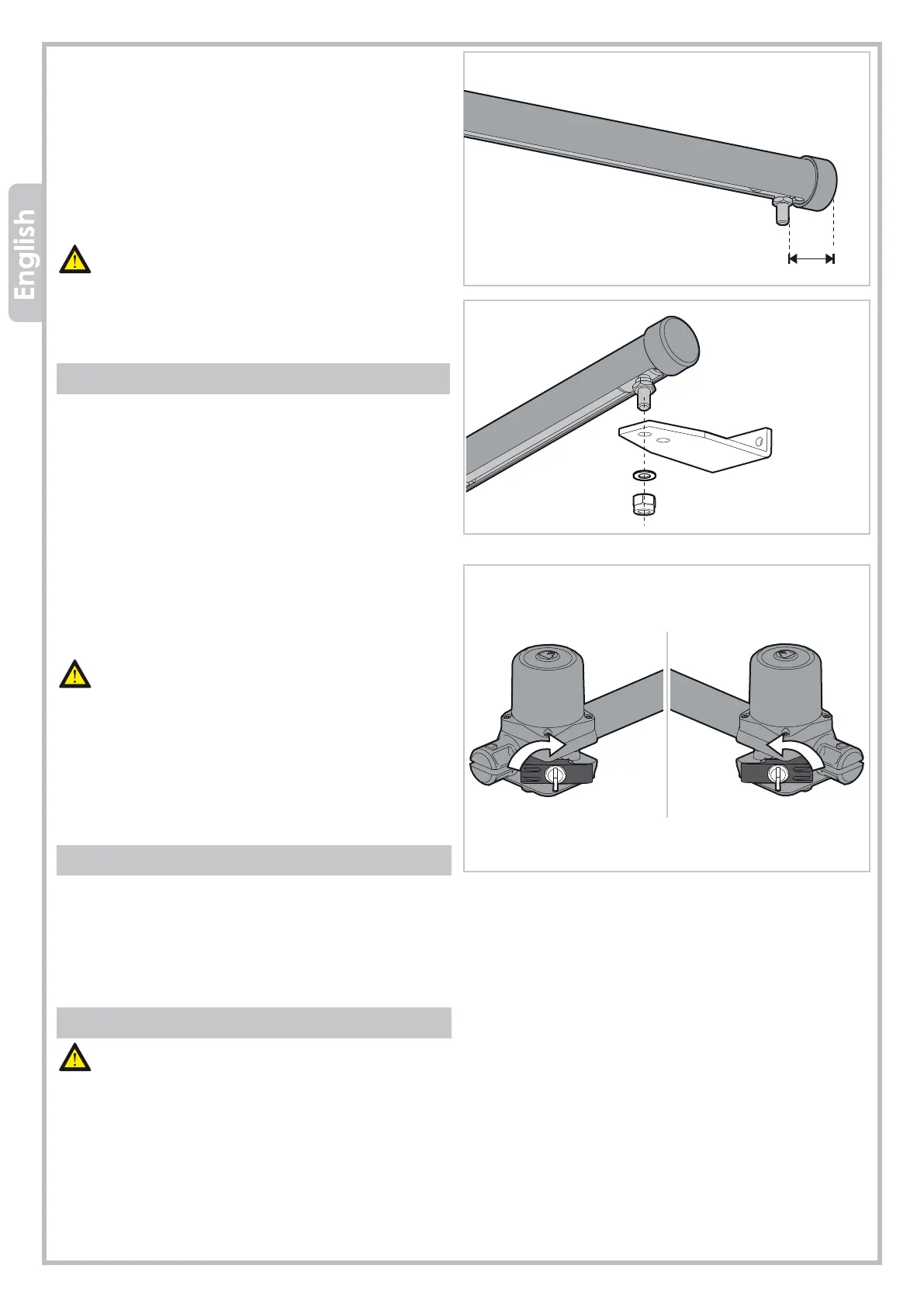 English