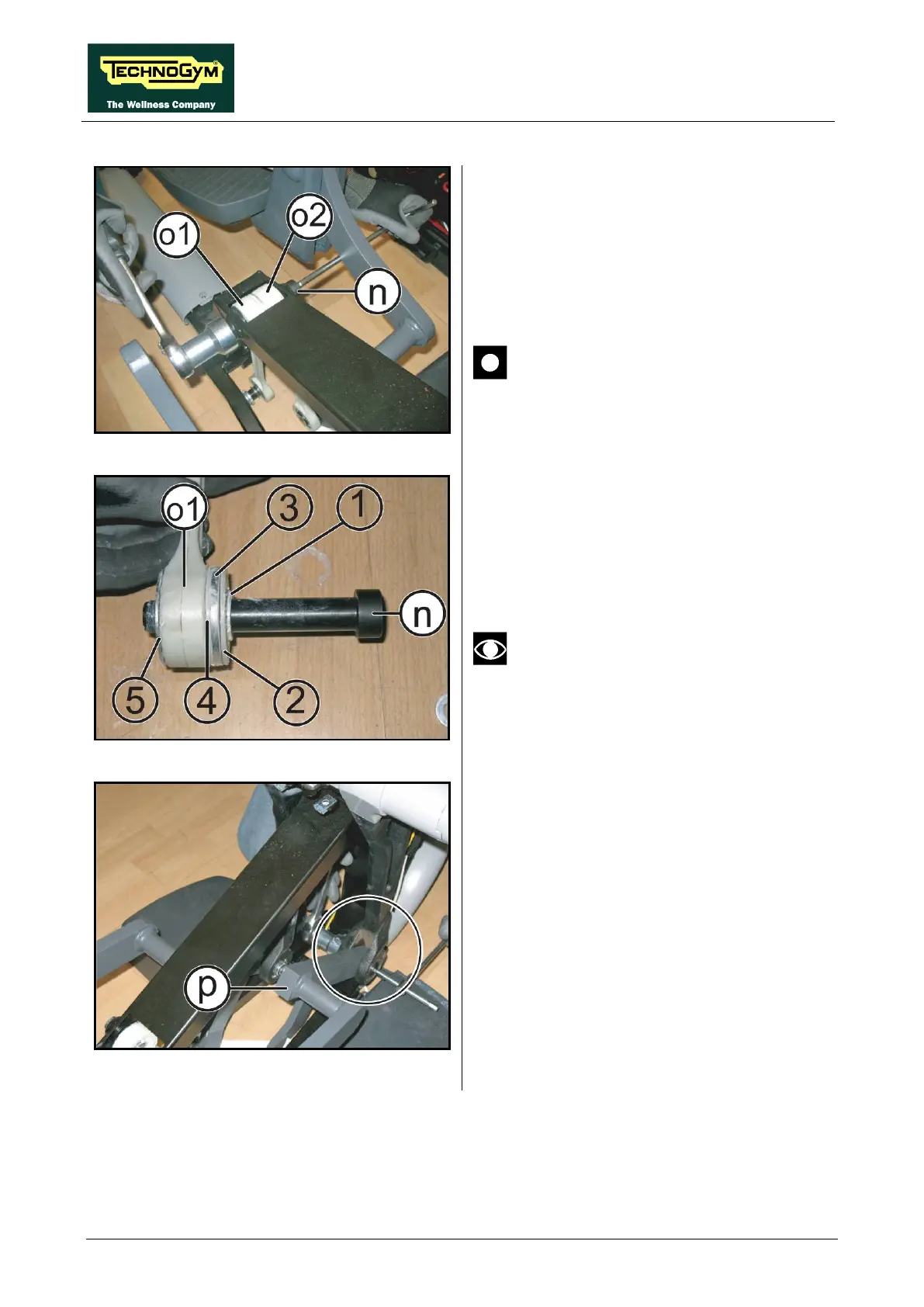 TECHNOGYM
The Wellness Company

o1
o2
n

o1
3
1
n
5
4
2

p