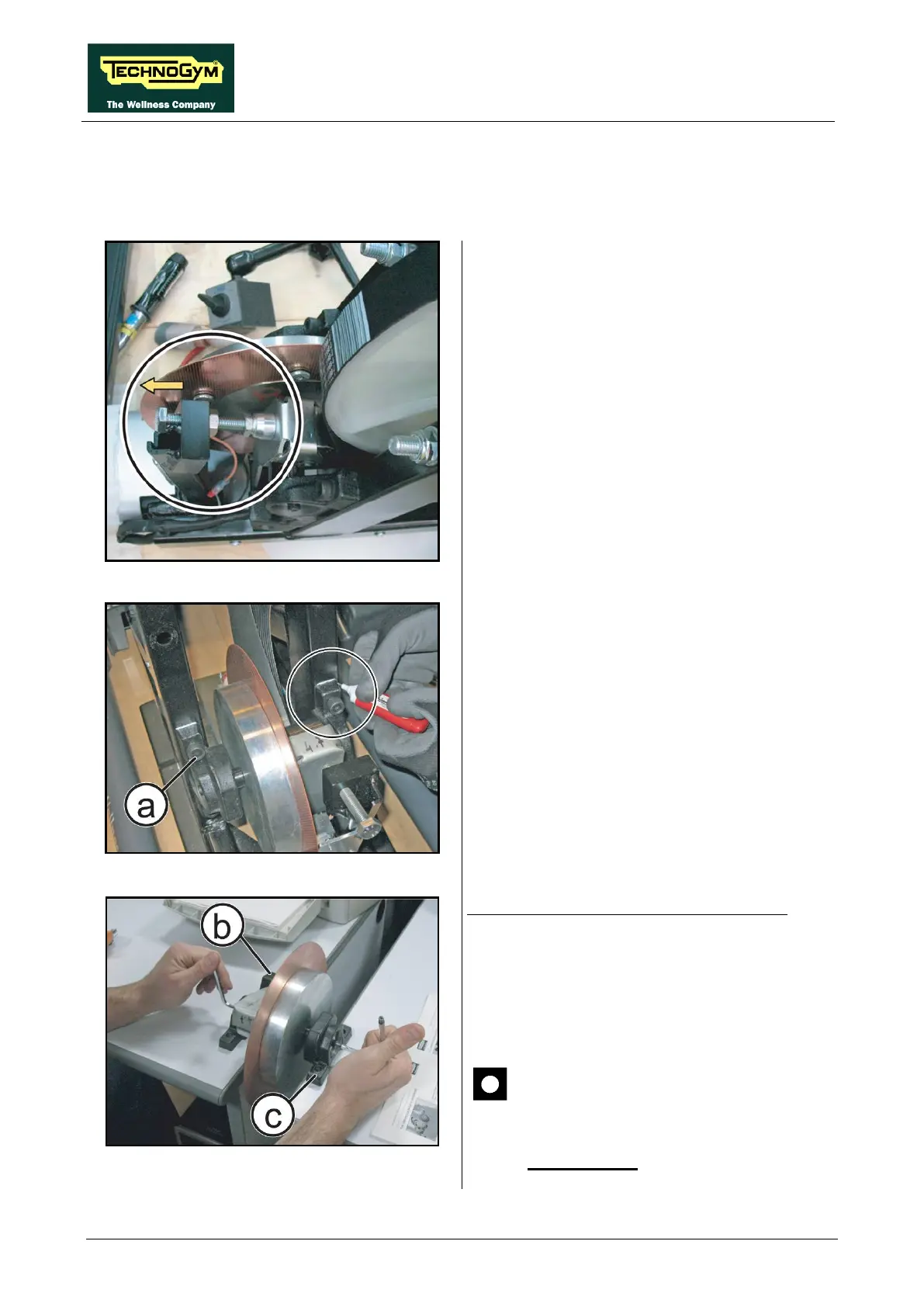 TECHNOGYM
The Wellness Company

a

b

c