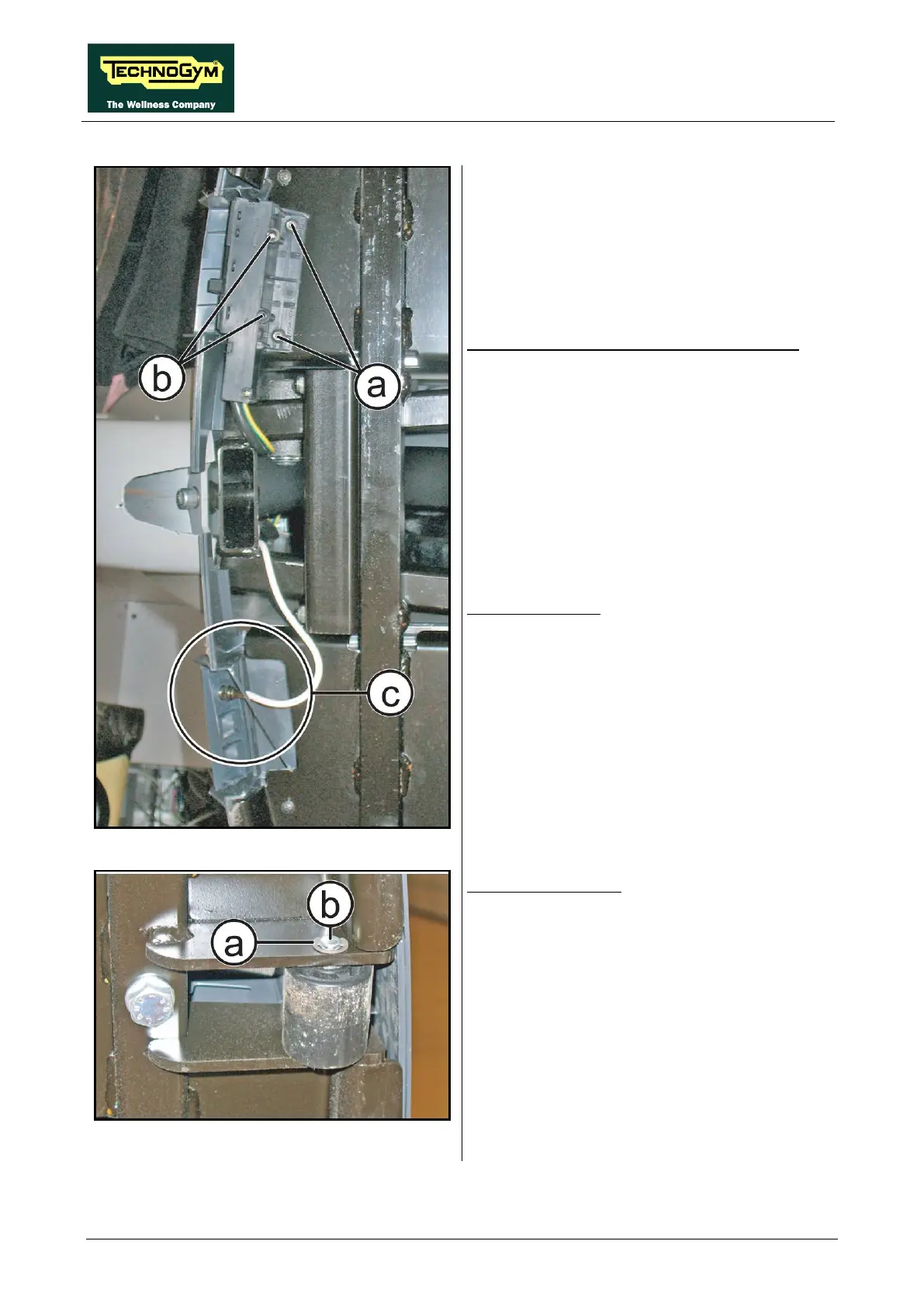 TECHNOGYM
The Wellness Company

b

a

c

a

b