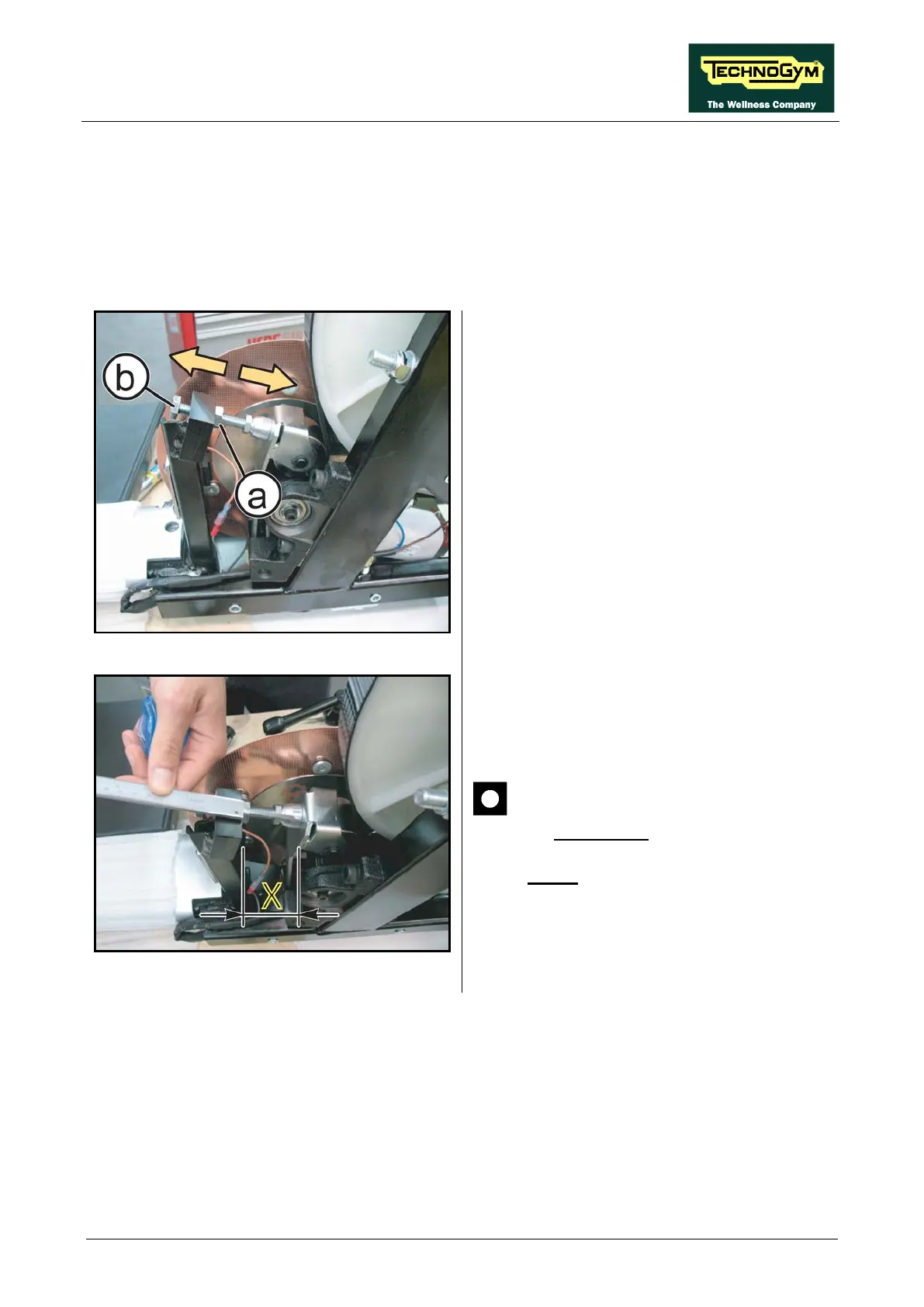 TECHNOGYM
The Wellness Company

b

a

X