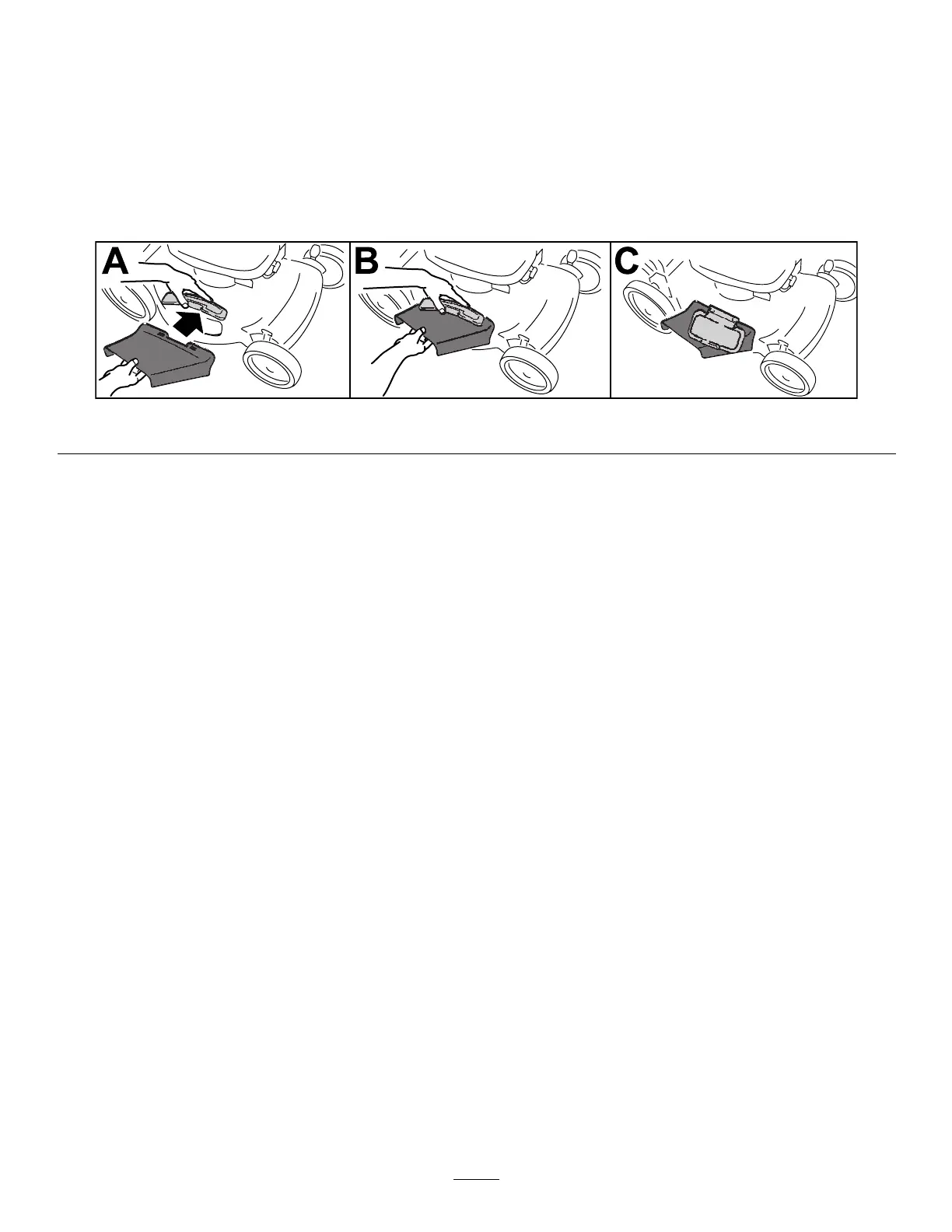 A

B

C