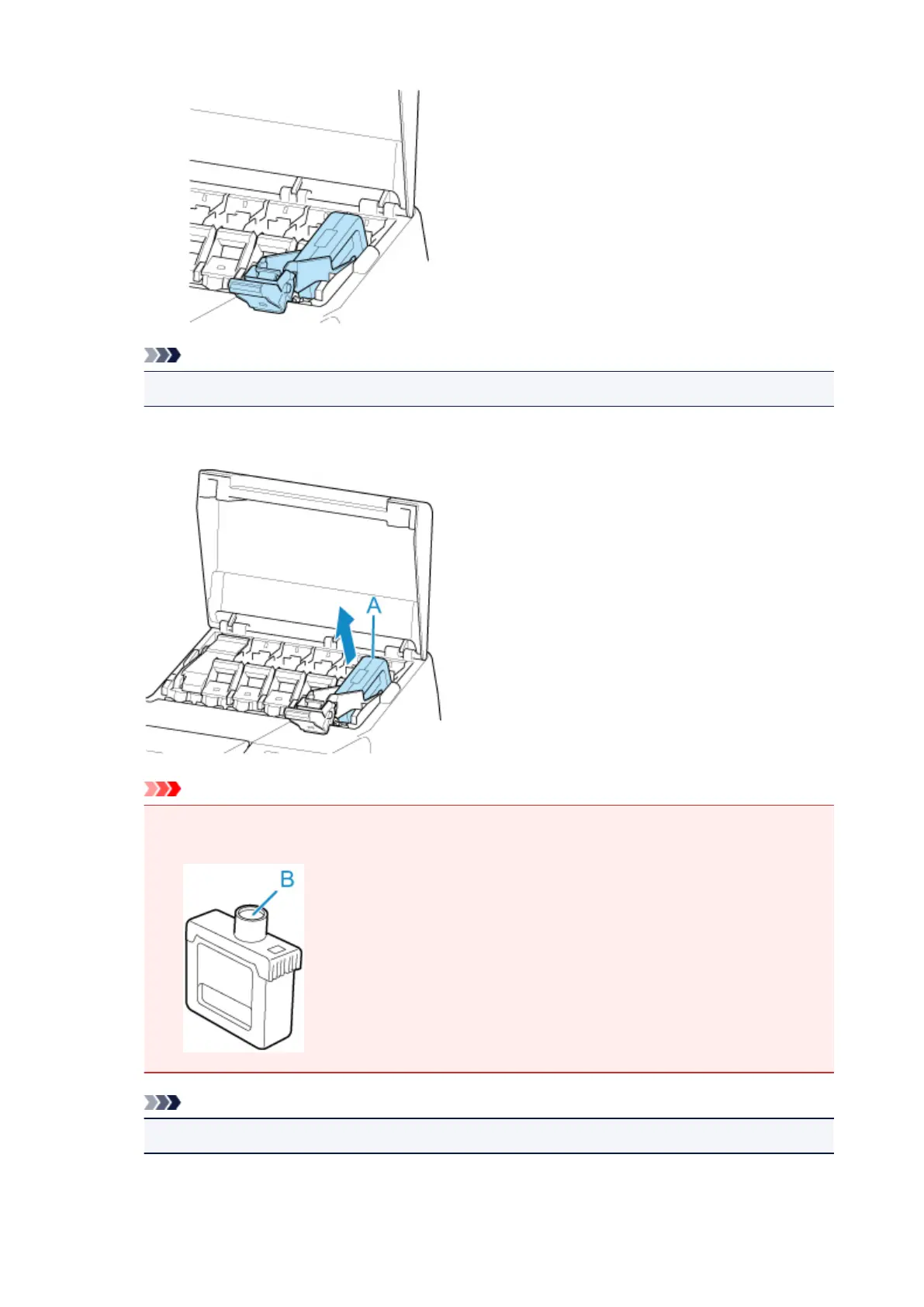 A

B