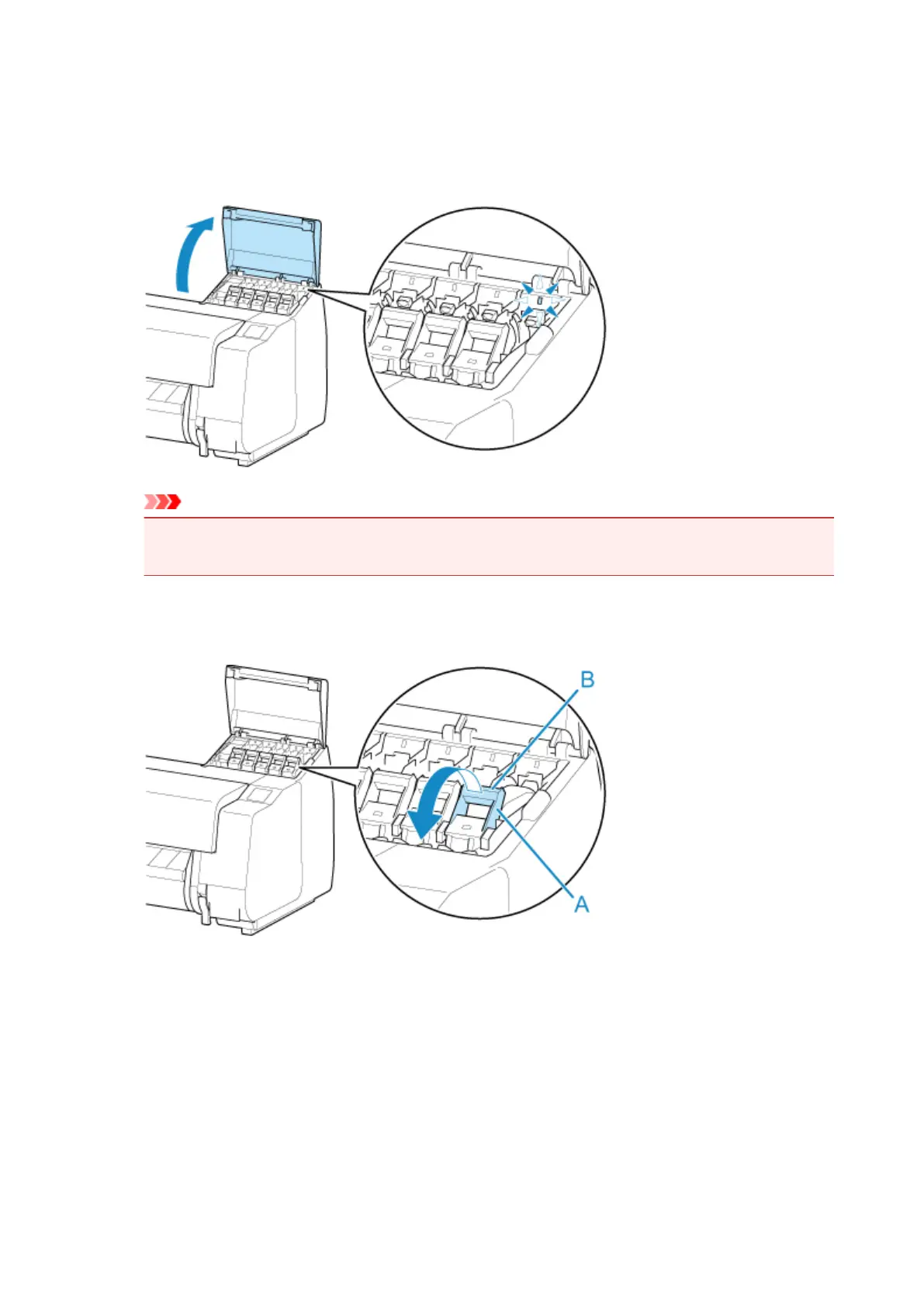 B

A