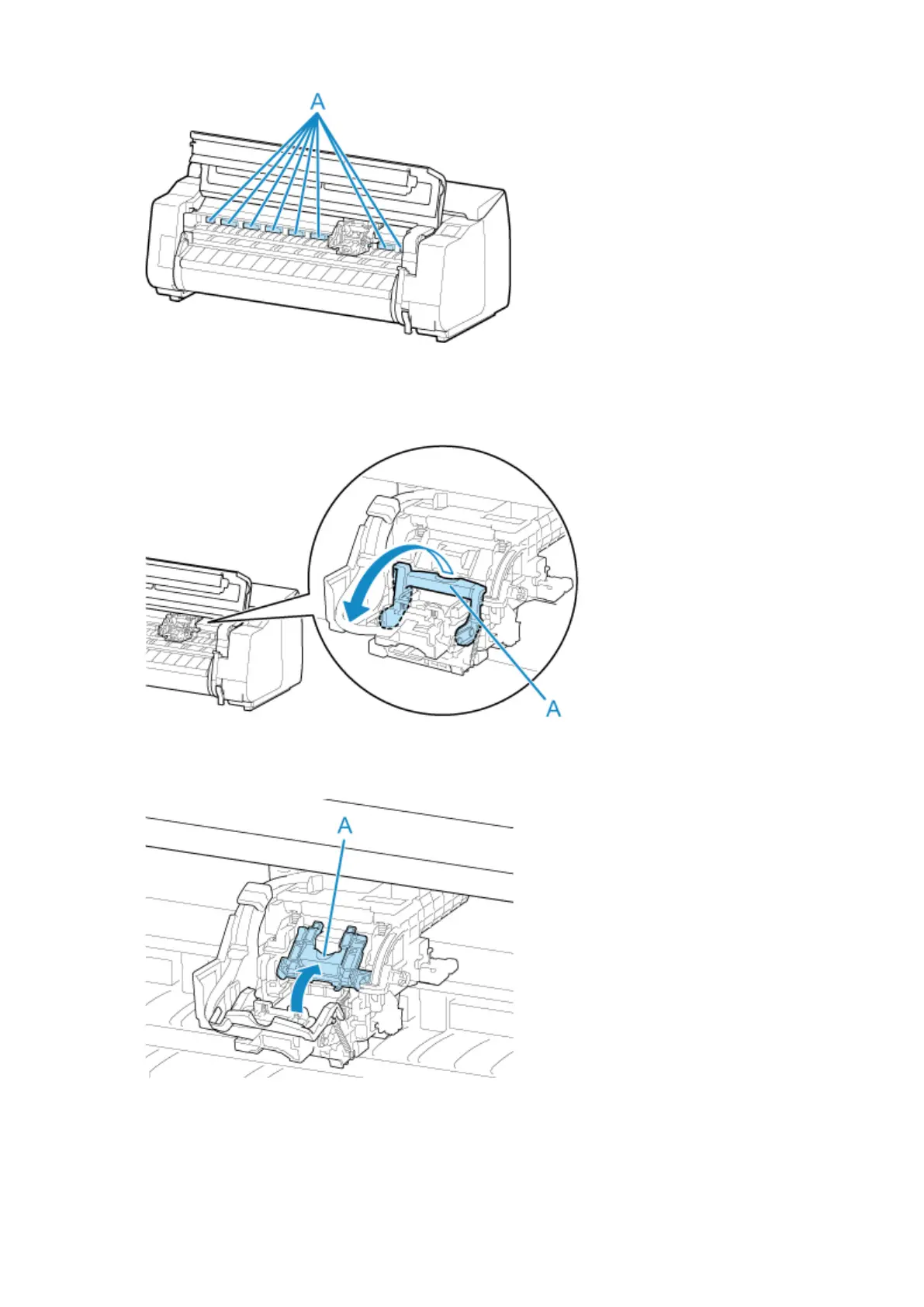 A

A

A