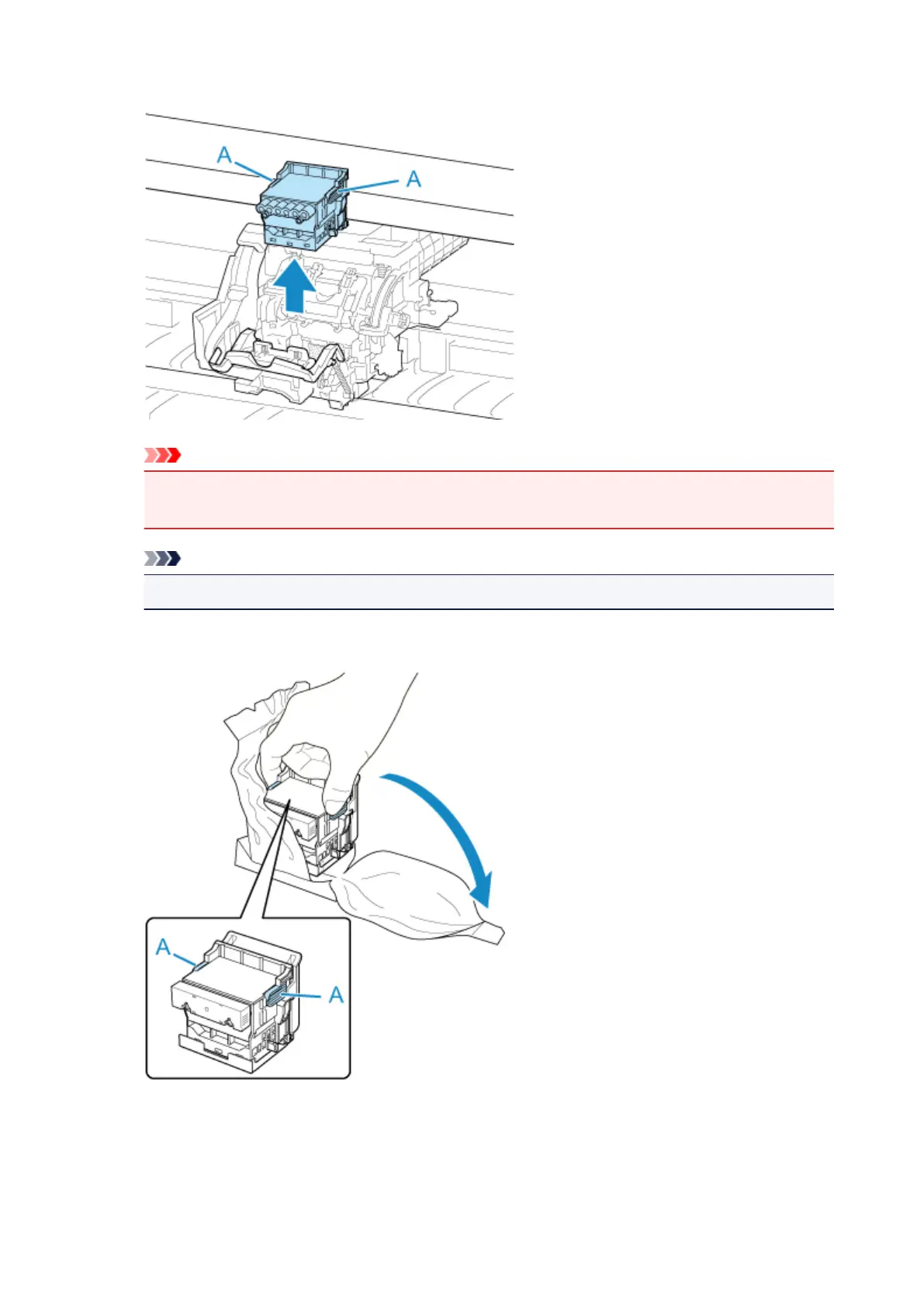 A

A

A

A