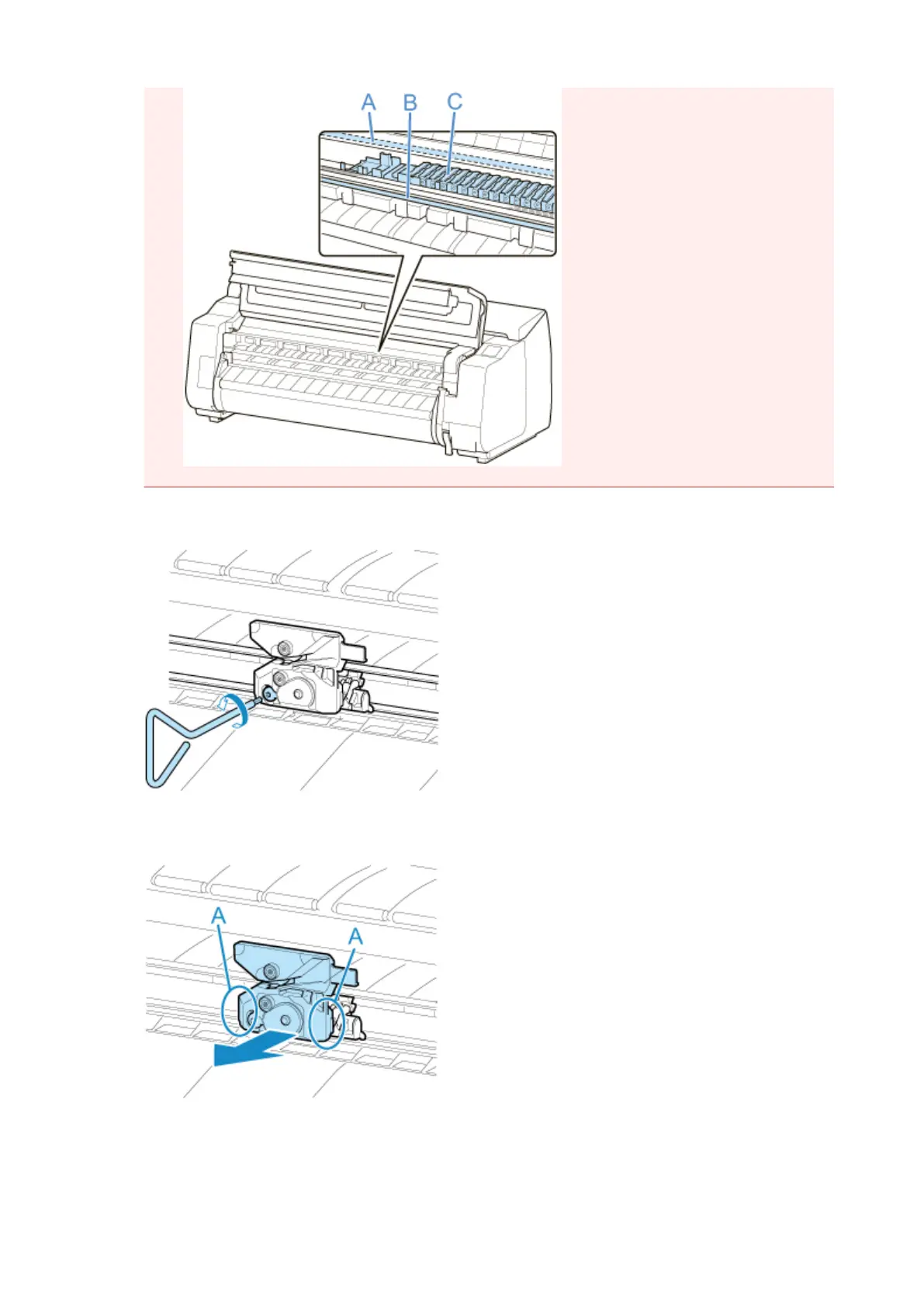 A B C

A A