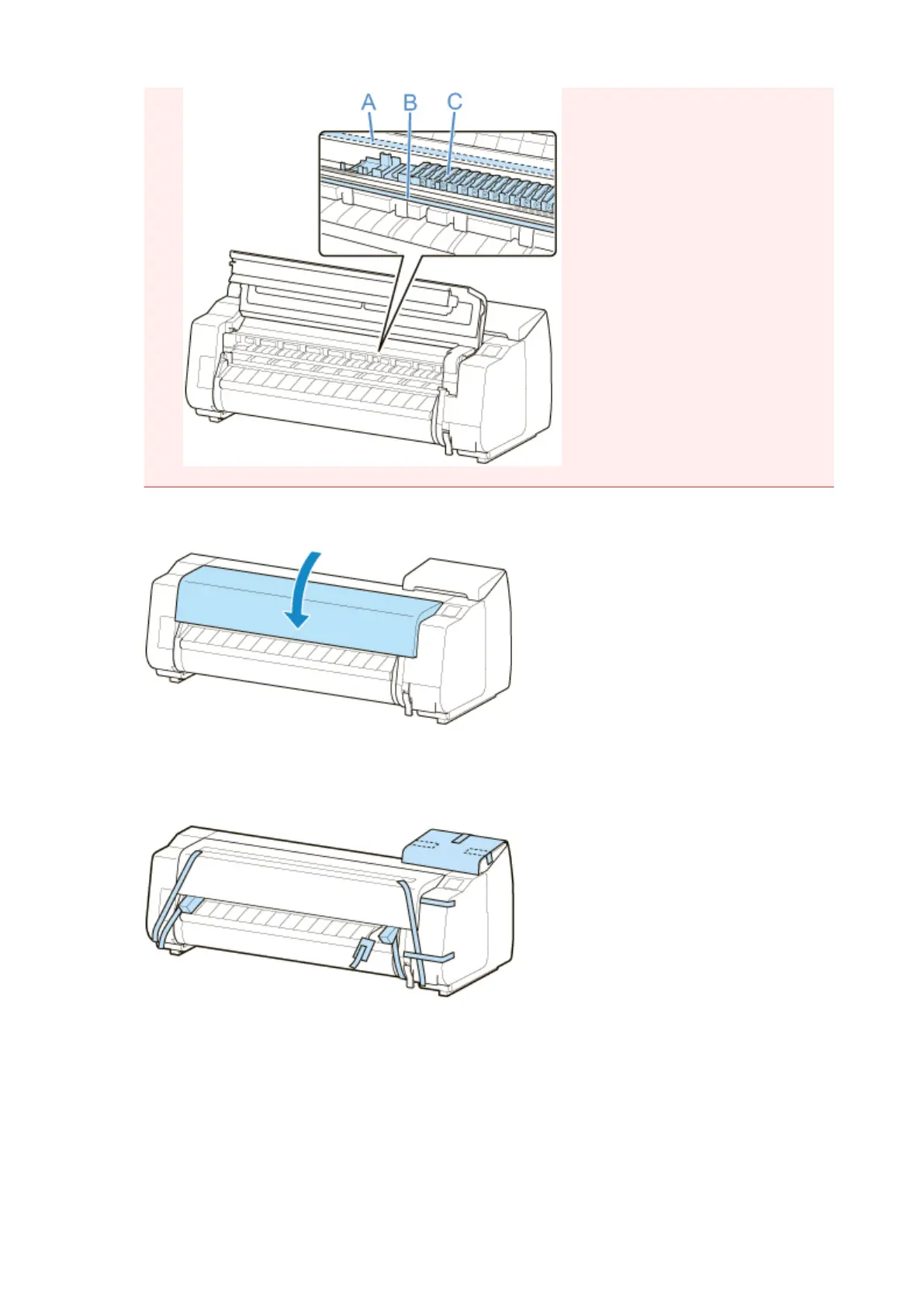 A B C