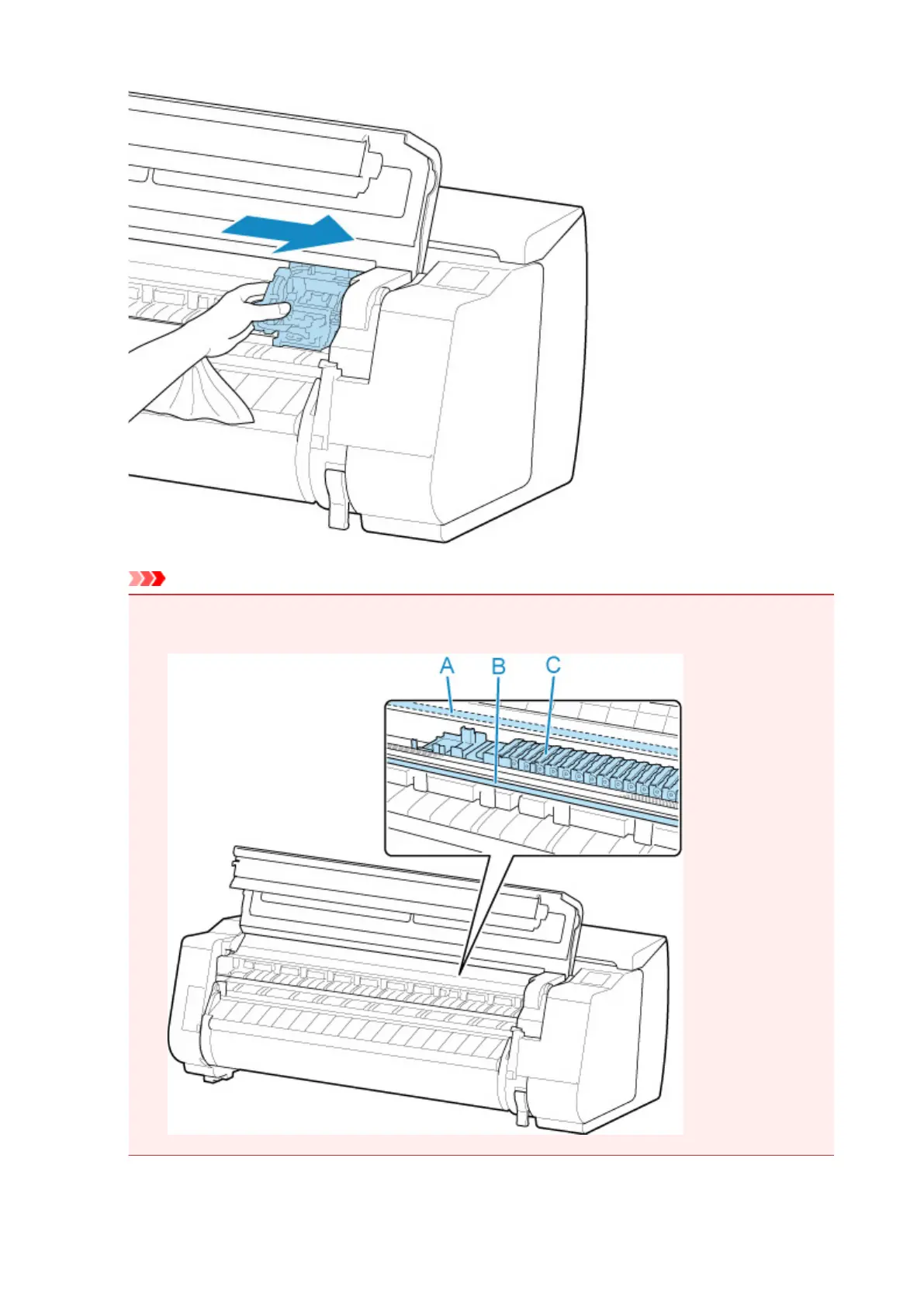 A
B
C