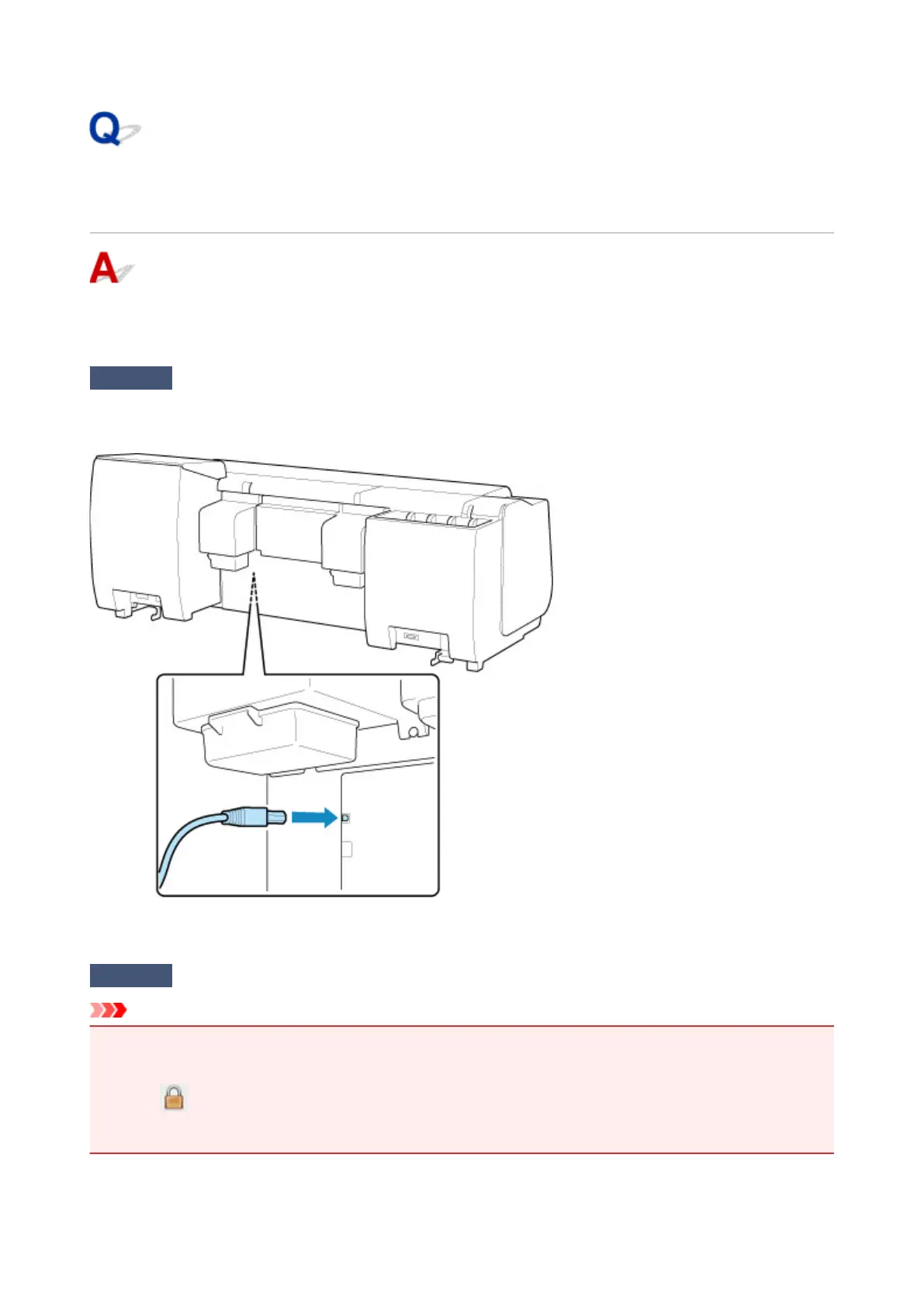 Q

A