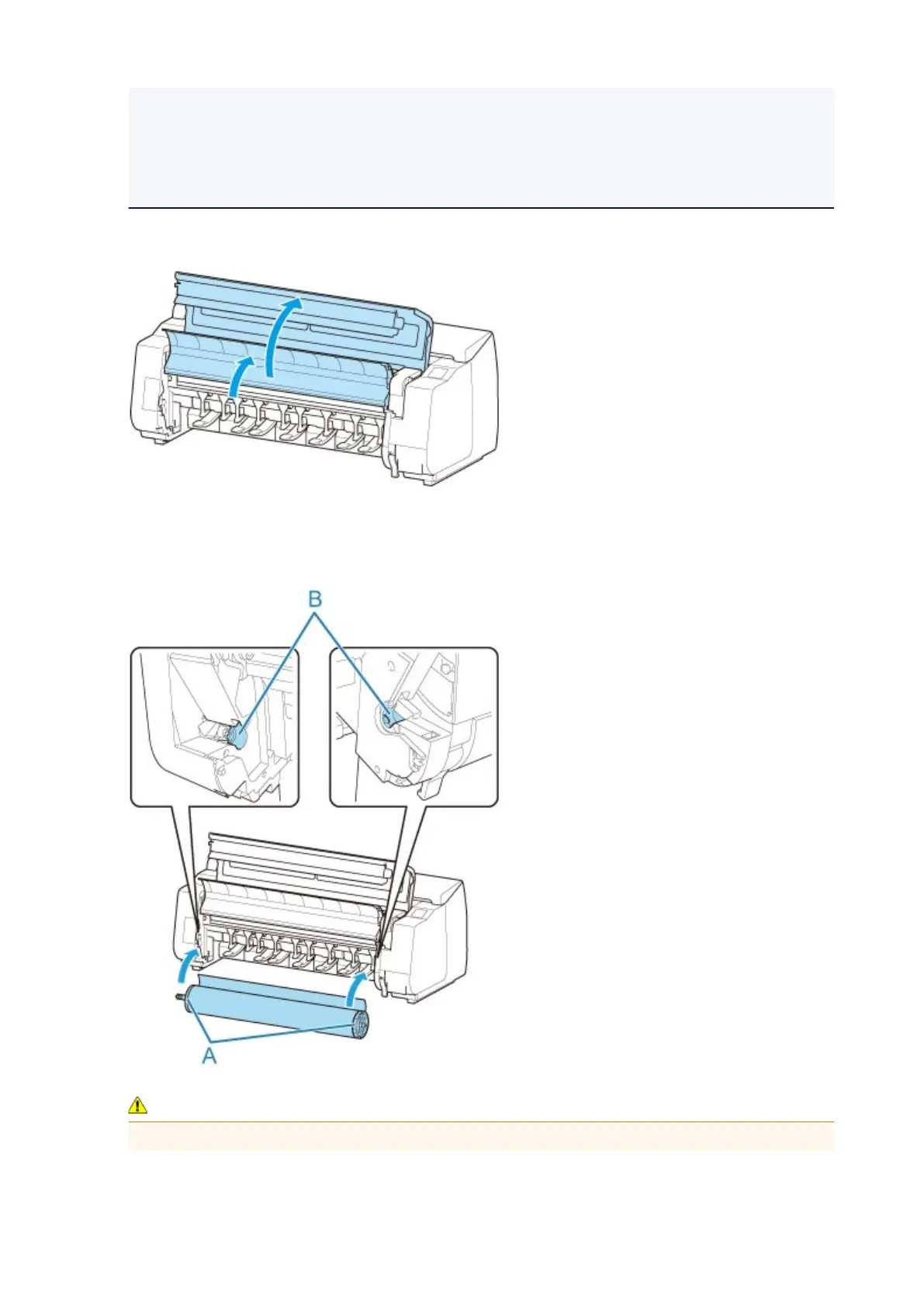 B

A