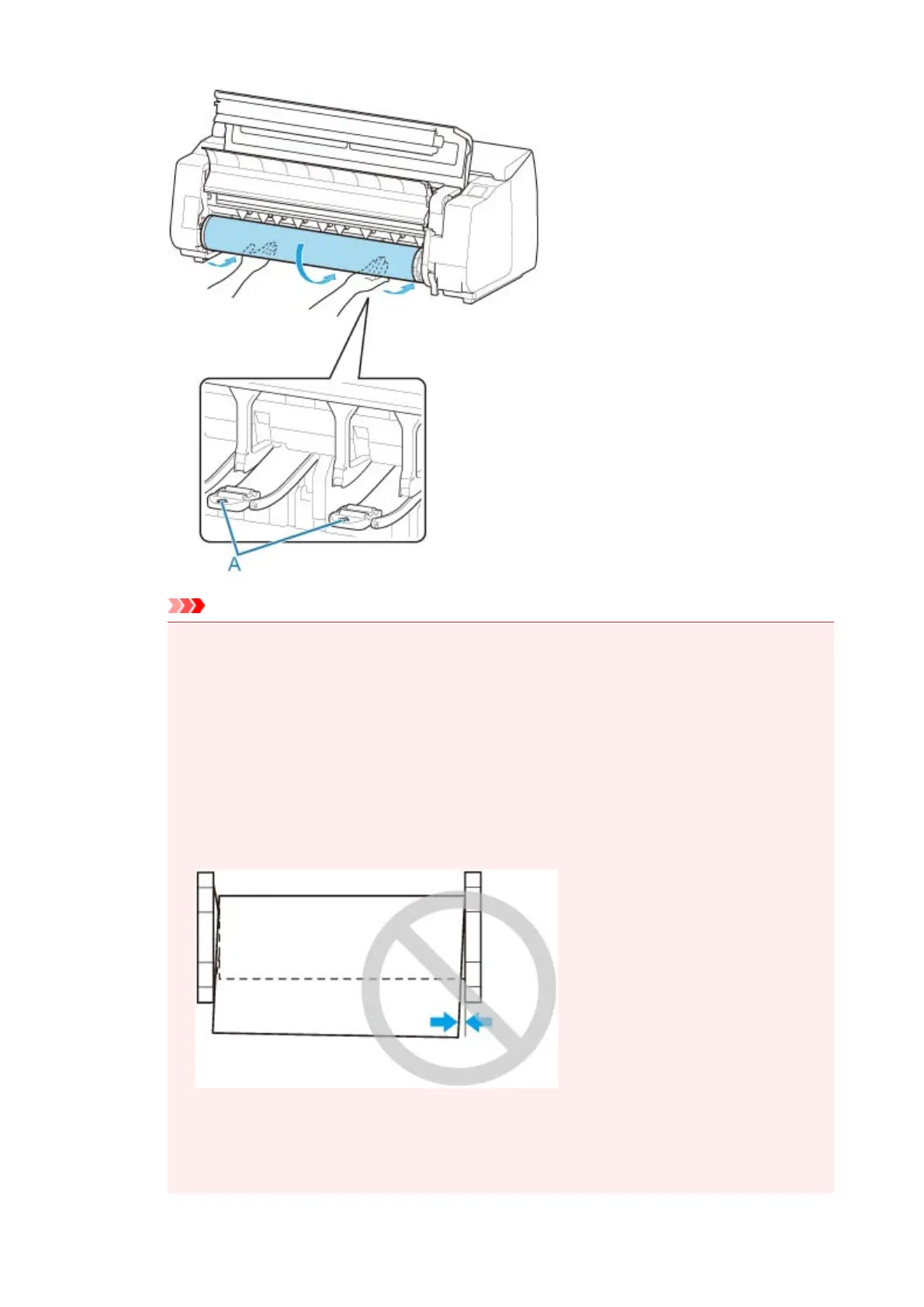 A