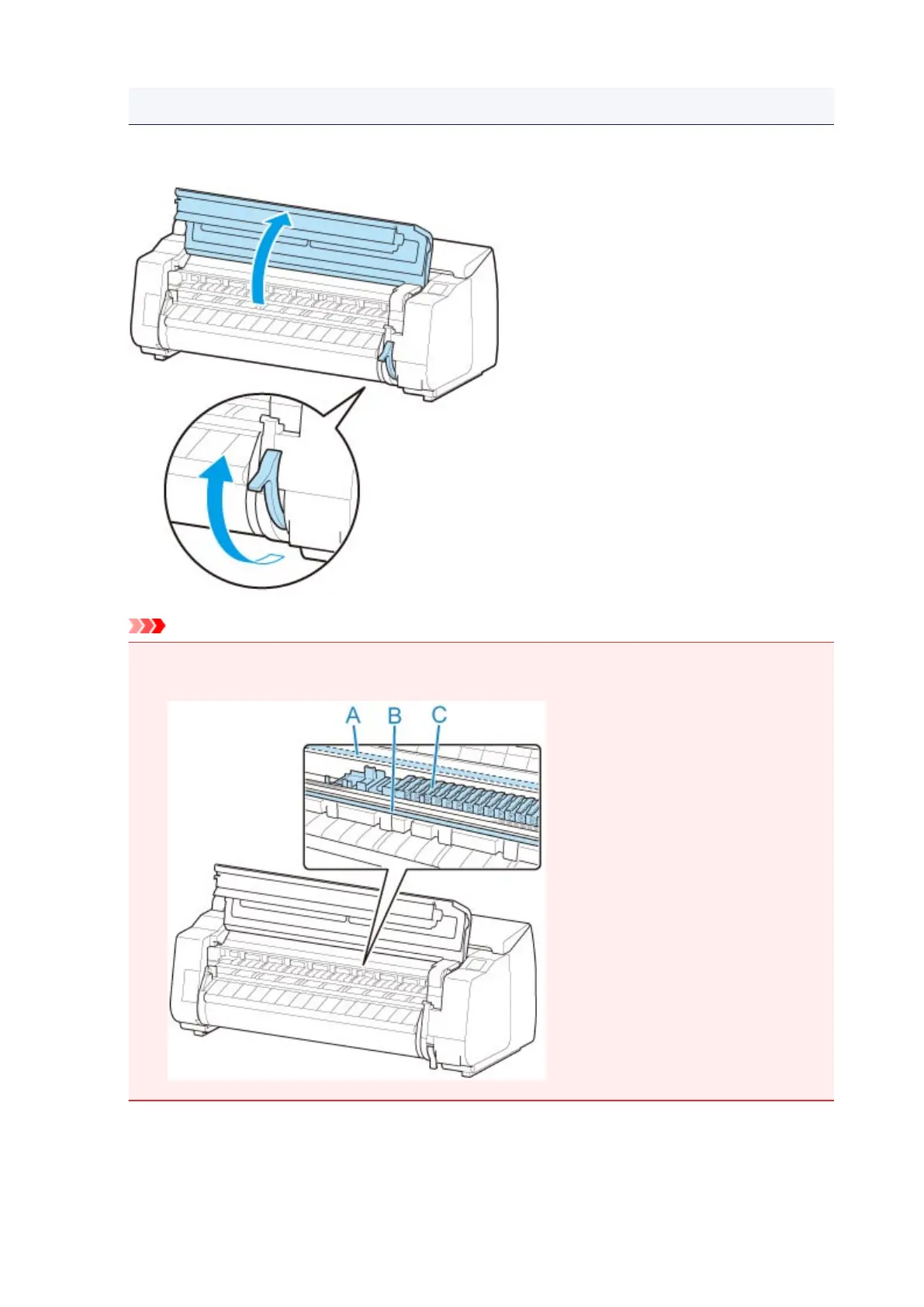 A B C