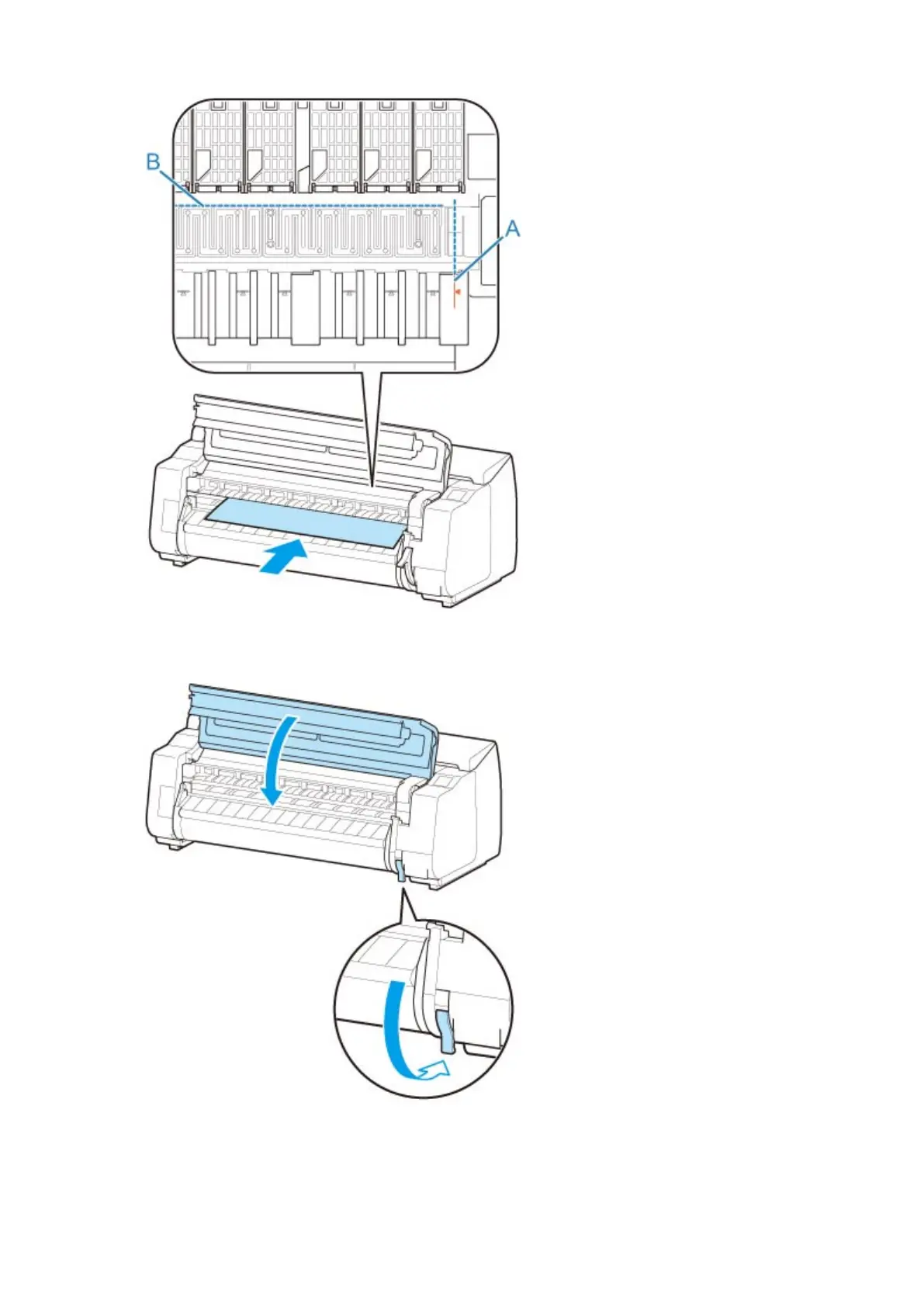 B
A