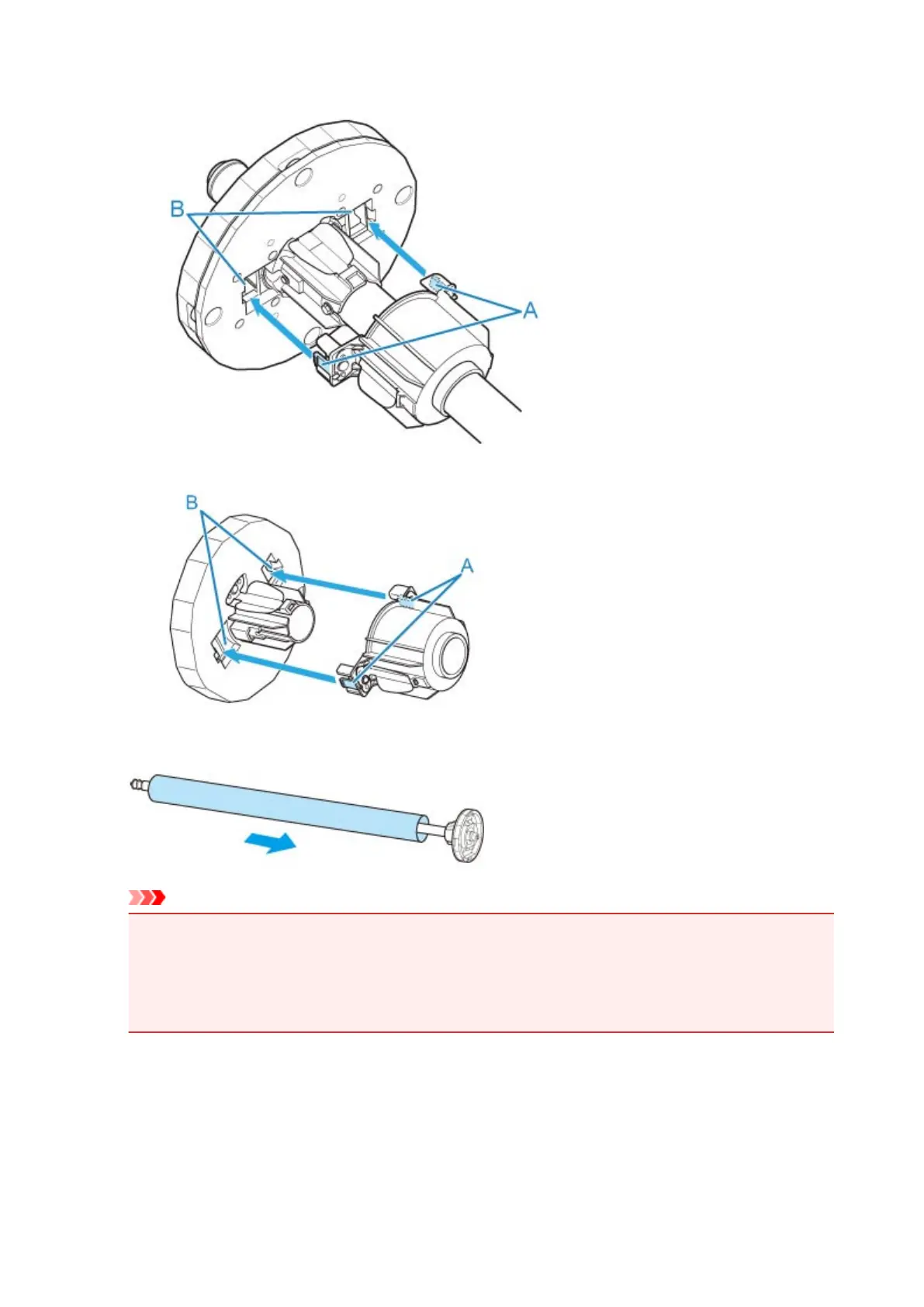 B

A

B

A