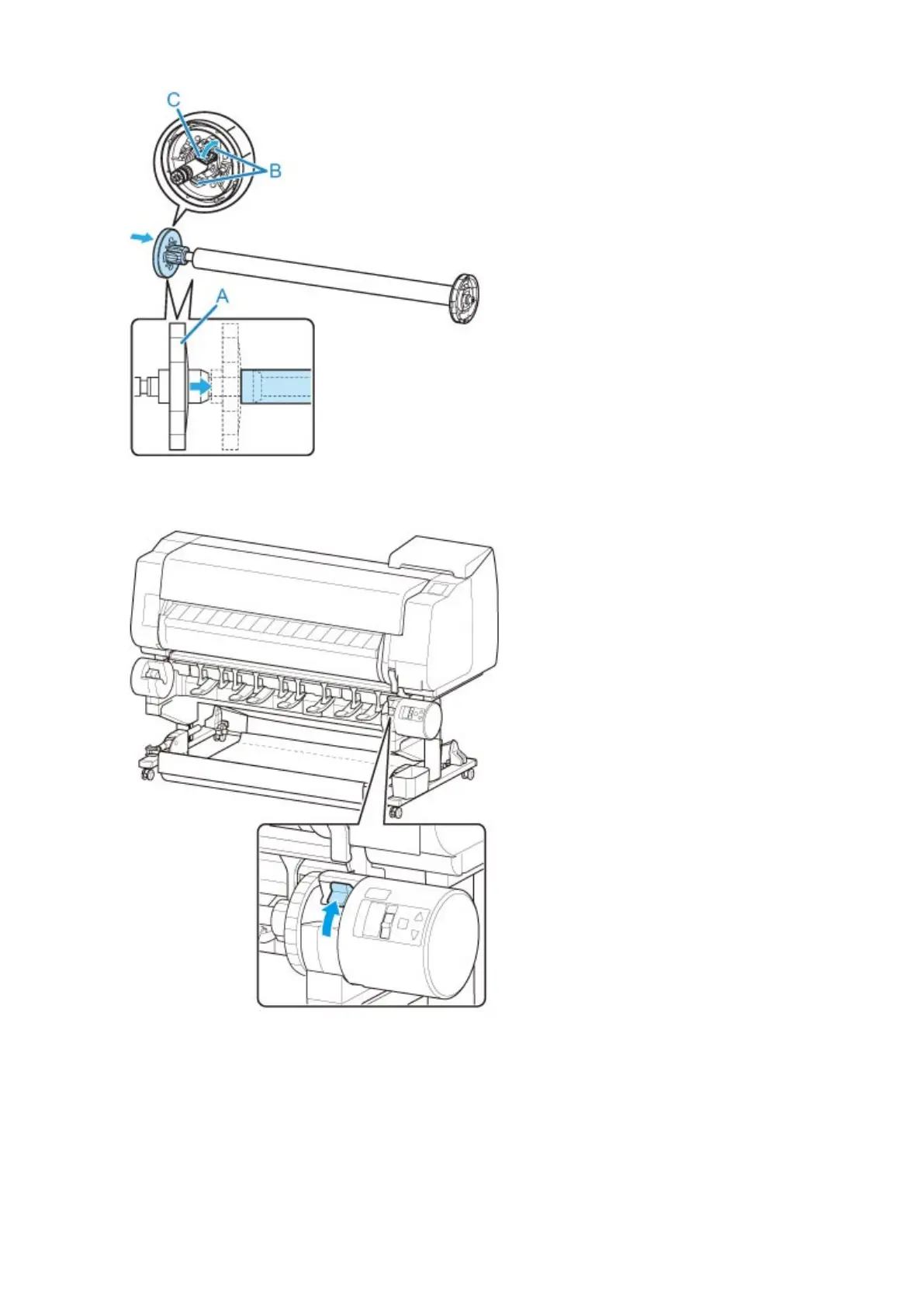 C
B
A