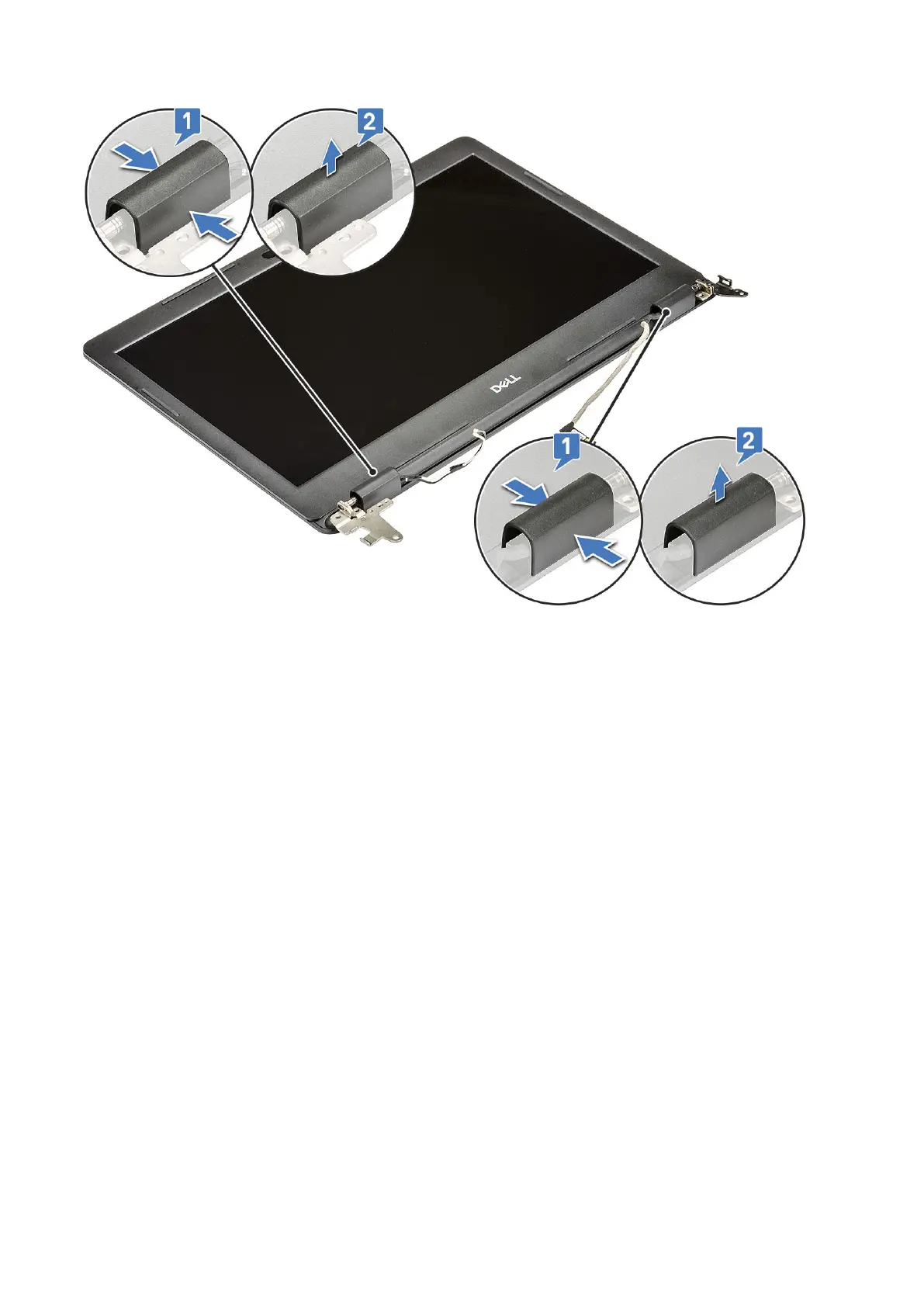 1
2
DELL
1
2