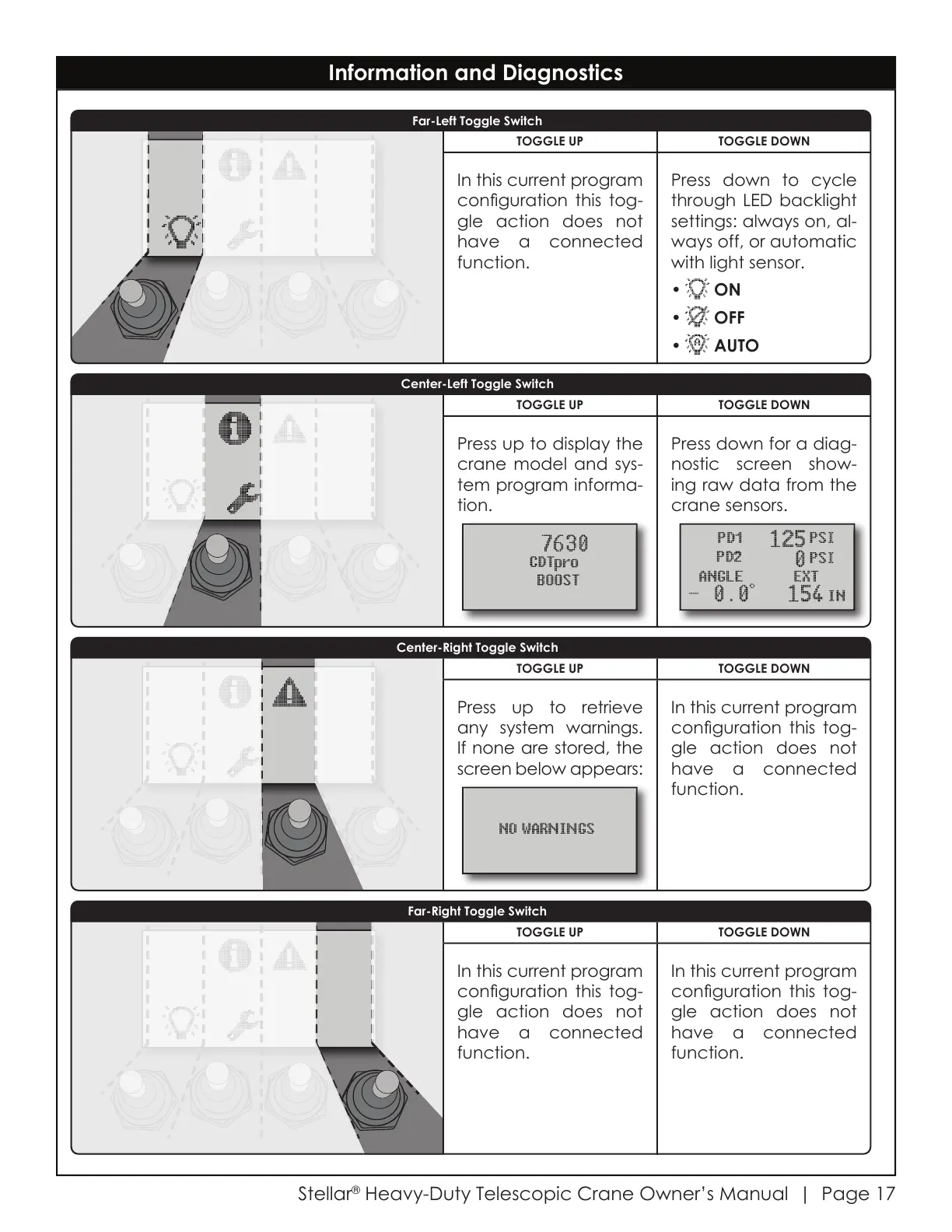 Information and Diagnostics

Far-Left Toggle Switch

| TOGGLE UP | TOGGLE DOWN |
|---|---|
| In this current program configuration this toggle action does not have a connected function. | Press down to cycle through LED backlight settings: always on, always off, or automatic with light sensor. • ON • OFF • AUTO |

Center-Left Toggle Switch

| TOGGLE UP | TOGGLE DOWN |
|---|---|
| Press up to display the crane model and system program information. 7630 CDTpro BOOST | Press down for a diagnostic screen showing raw data from the crane sensors. PD1 125 PSI PD2 0 PSI ANGLE EXT - 0.0° 154 IN |

Center-Right Toggle Switch

| TOGGLE UP | TOGGLE DOWN |
|---|---|
| Press up to retrieve any system warnings. If none are stored, the screen below appears: NO WARNINGS | In this current program configuration this toggle action does not have a connected function. |

Far-Right Toggle Switch

| TOGGLE UP | TOGGLE DOWN |
|---|---|
| In this current program configuration this toggle action does not have a connected function. | In this current program configuration this toggle action does not have a connected function. |

Stellar® Heavy-Duty Telescopic Crane Owner's Manual | Page 17