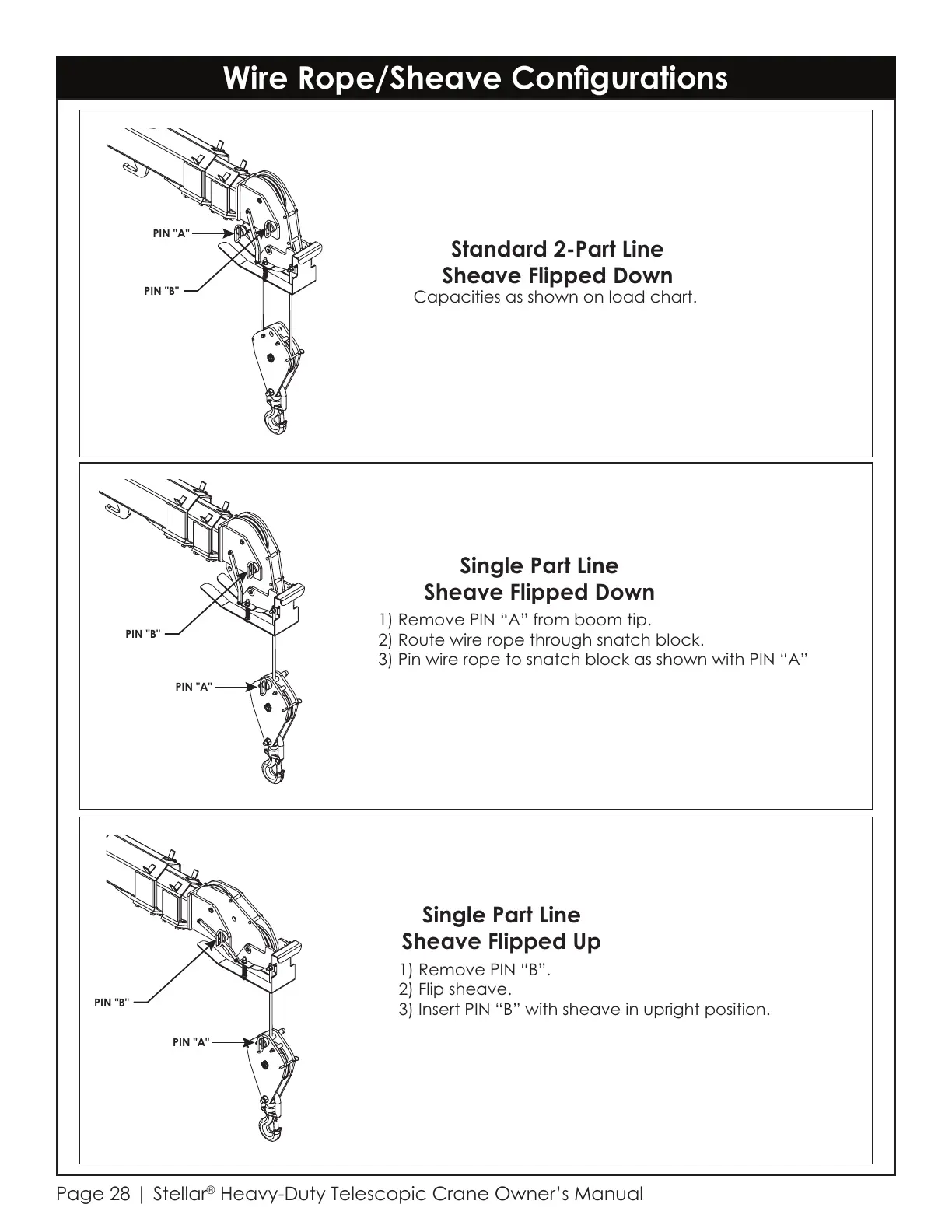 Wire Rope/Sheave Configurations

PIN "A"

PIN "B"

Standard 2-Part Line
Sheave Flipped Down
Capacities as shown on load chart.

PIN "B"

PIN "A"

Single Part Line
Sheave Flipped Down
1) Remove PIN “A” from boom tip.
2) Route wire rope through snatch block.
3) Pin wire rope to snatch block as shown with PIN “A”

PIN "B"

PIN "A"

Single Part Line
Sheave Flipped Up
1) Remove PIN “B”.
2) Flip sheave.
3) Insert PIN “B” with sheave in upright position.

Page 28 | Stellar® Heavy-Duty Telescopic Crane Owner’s Manual