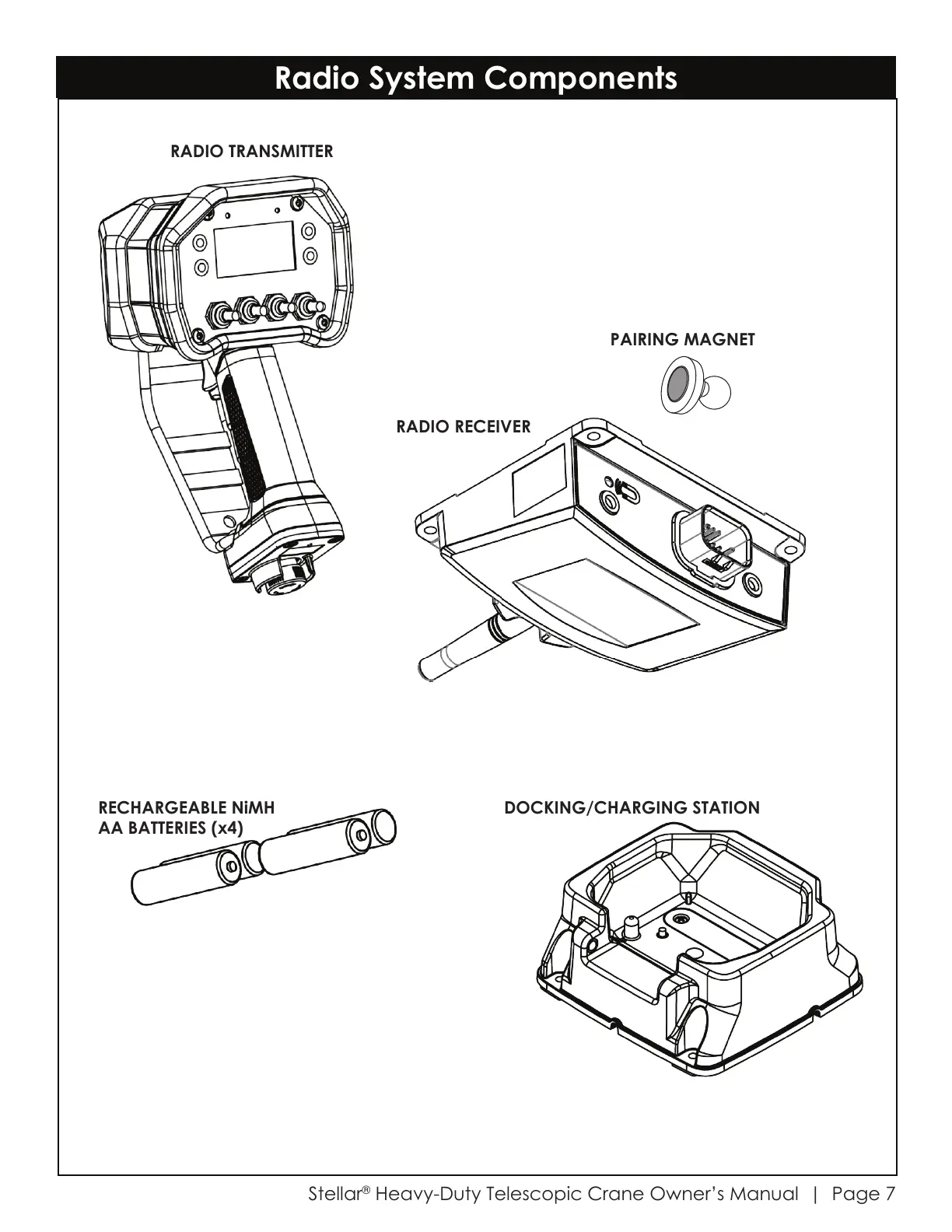 Radio System Components

RADIO TRANSMITTER

PAIRING MAGNET

RADIO RECEIVER

RECHARGEABLE NiMH AA BATTERIES (x4)

DOCKING/CHARGING STATION

Stellar® Heavy-Duty Telescopic Crane Owner's Manual | Page 7