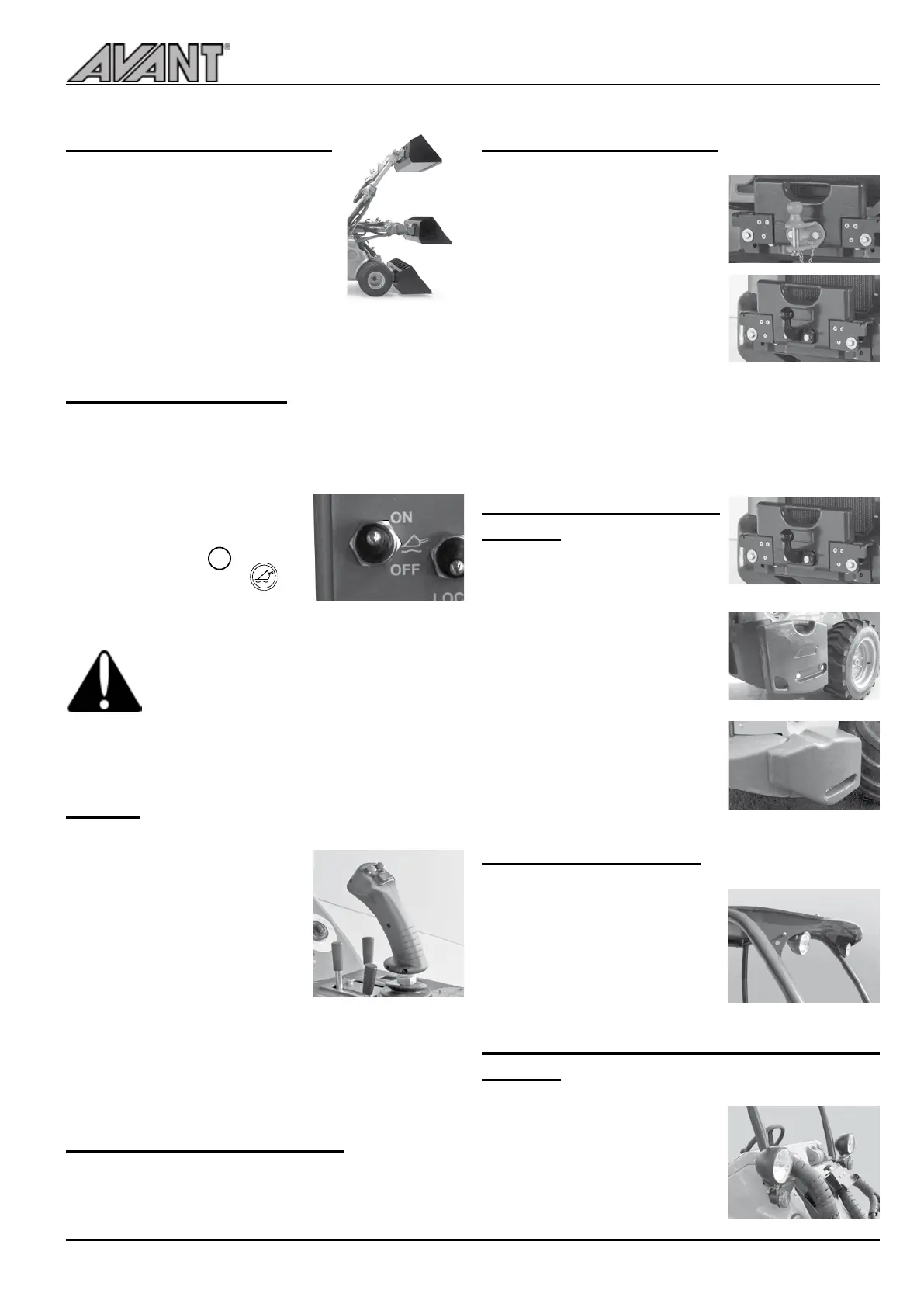 AVANT®

ON

OFF

LOC