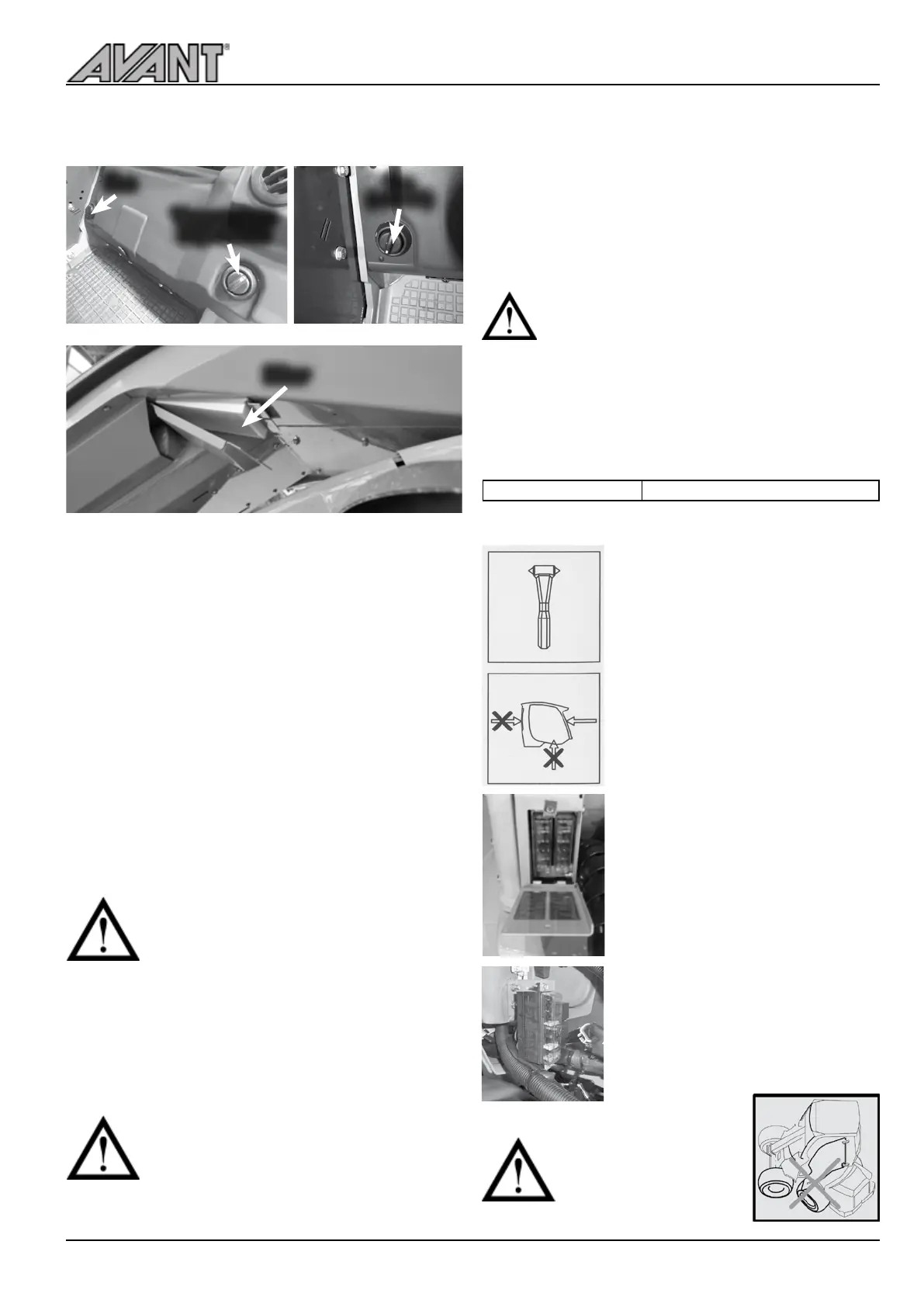 AVANT®