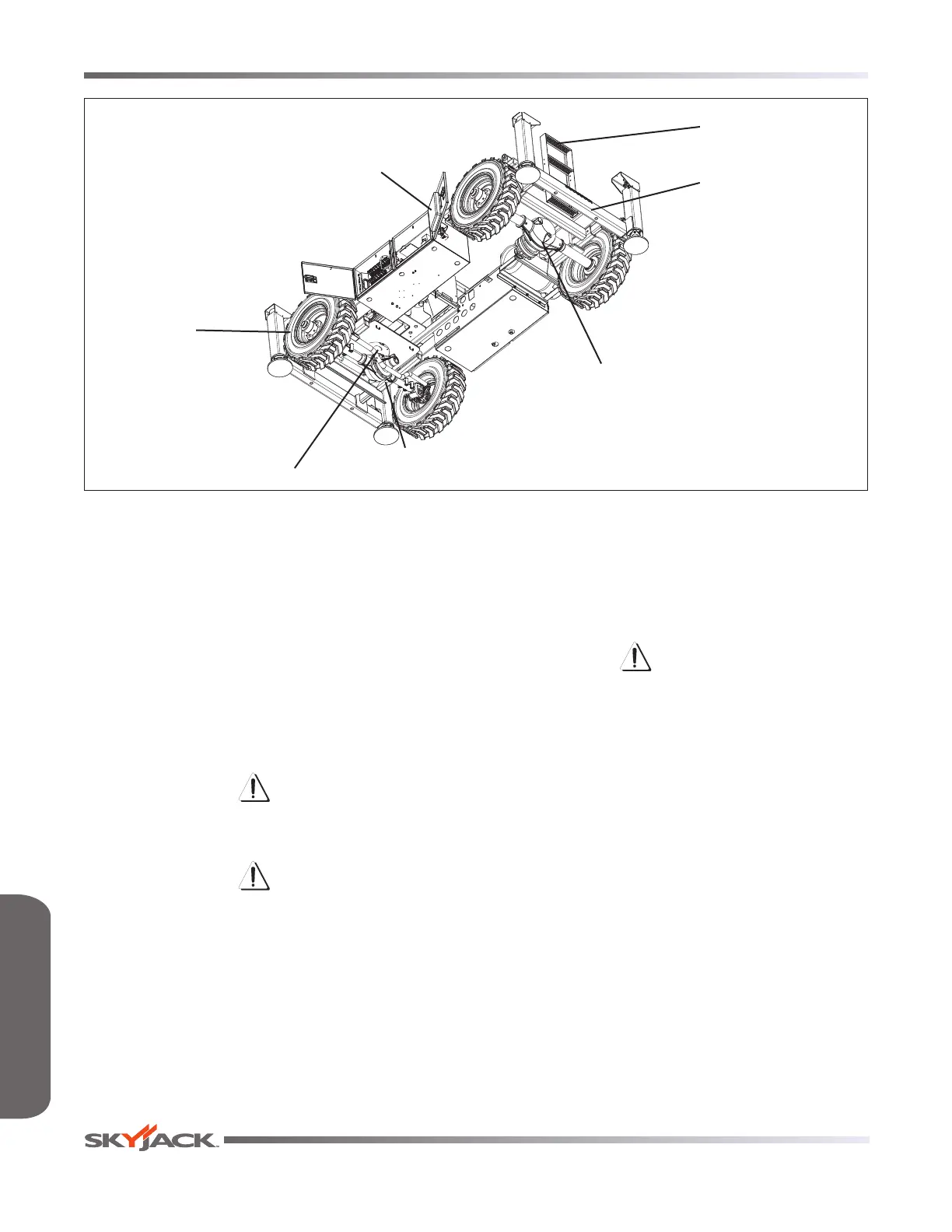 SKYJACK