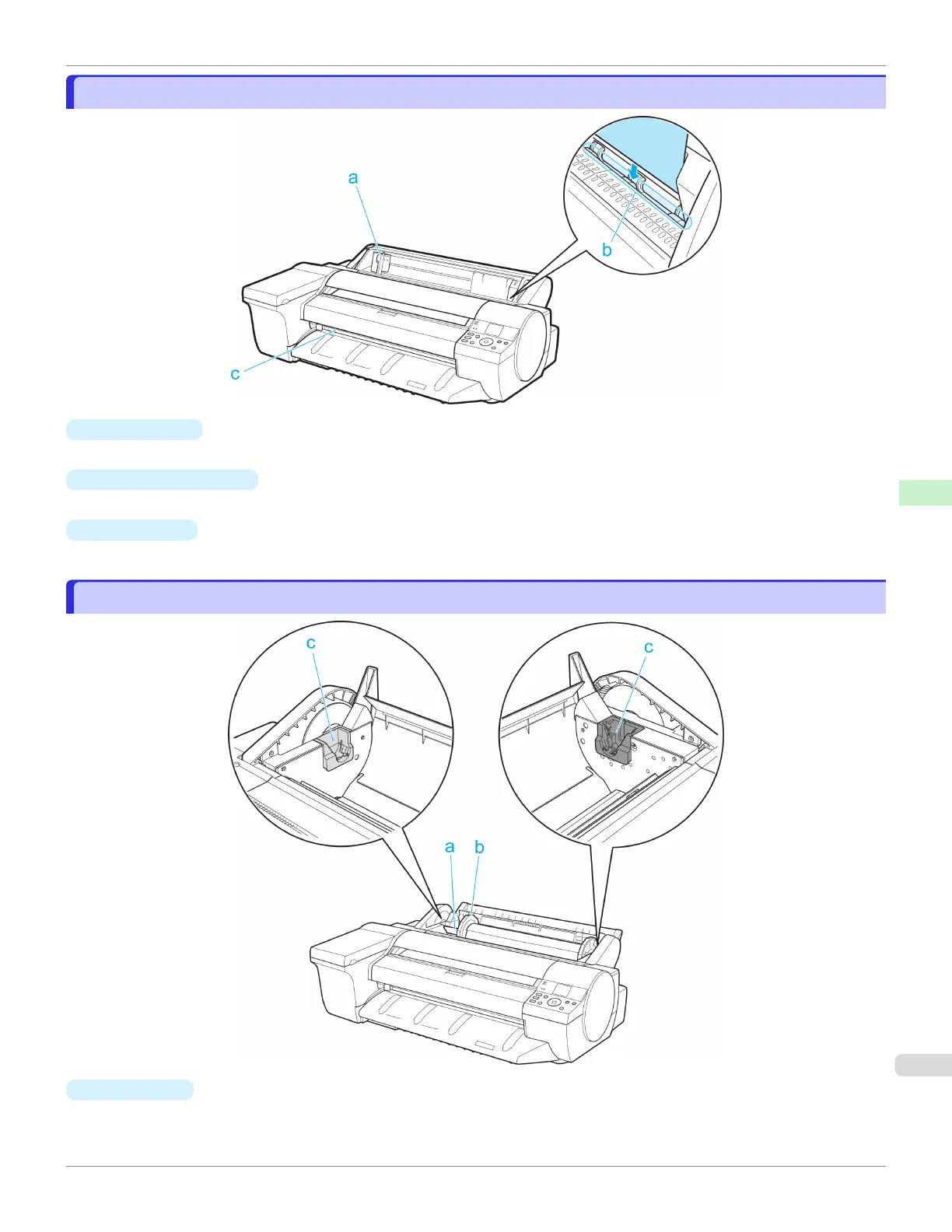 a

b

c

c

c

a

b