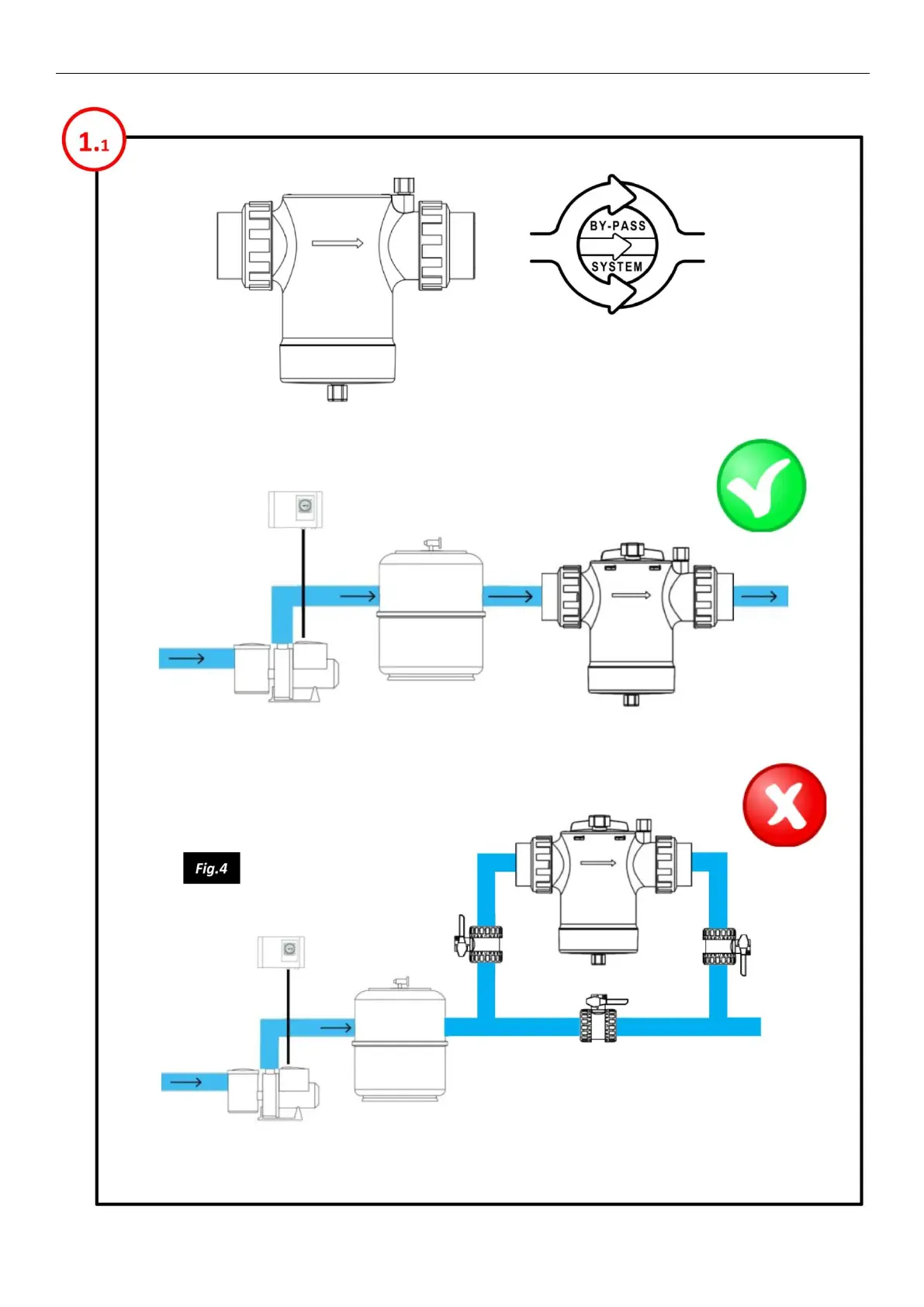 1.1

BY-PASS
SYSTEM

Fig.4