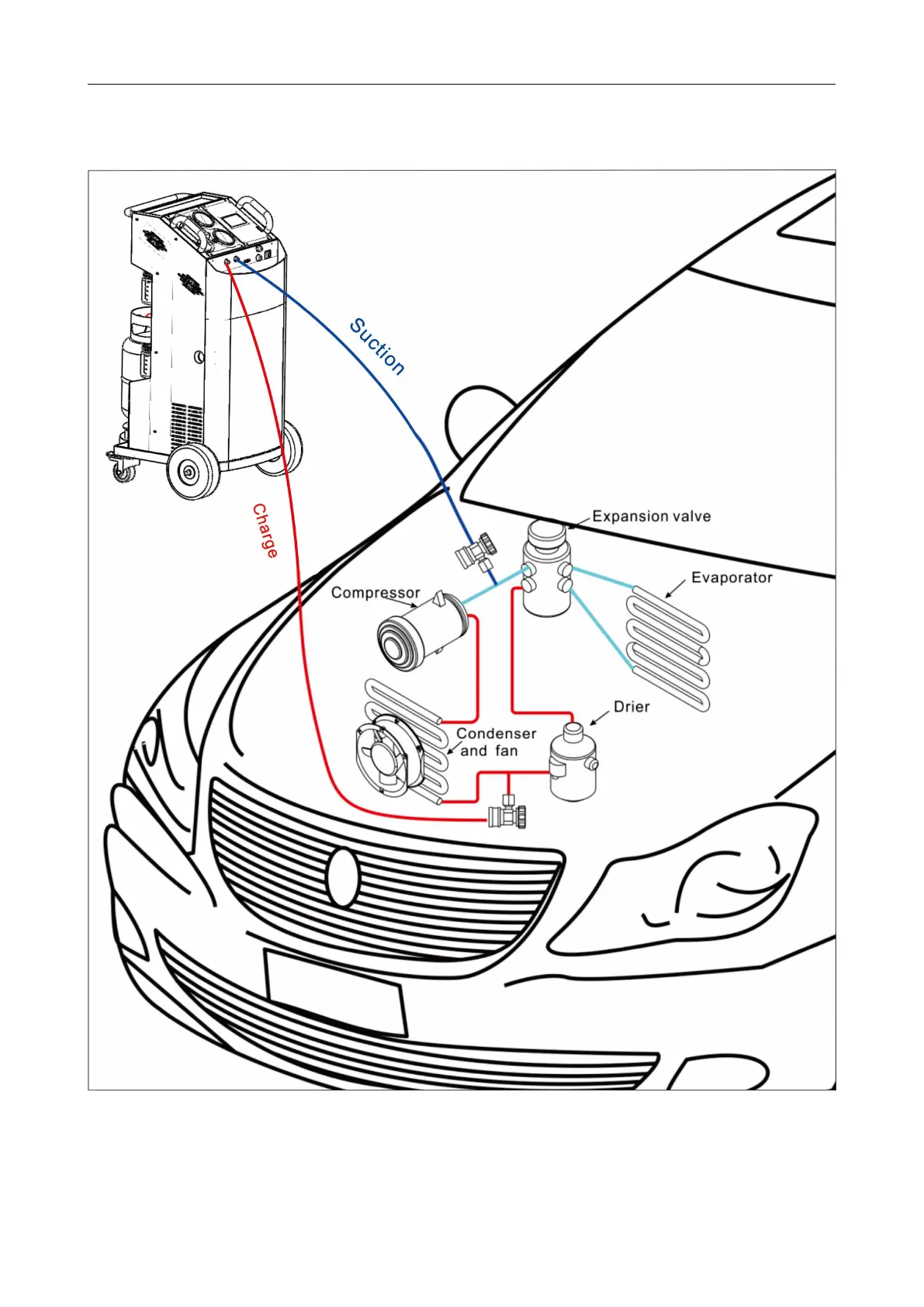 Suction

Charge

Expansion valve

Evaporator

Compressor

Drier

Condenser
and fan